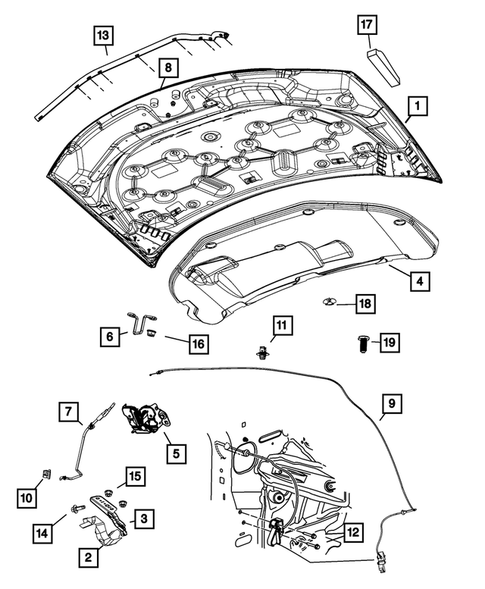 13
17
8
1
4
18
6
16
11
19
7
5
9
10
15
14
3
2
12