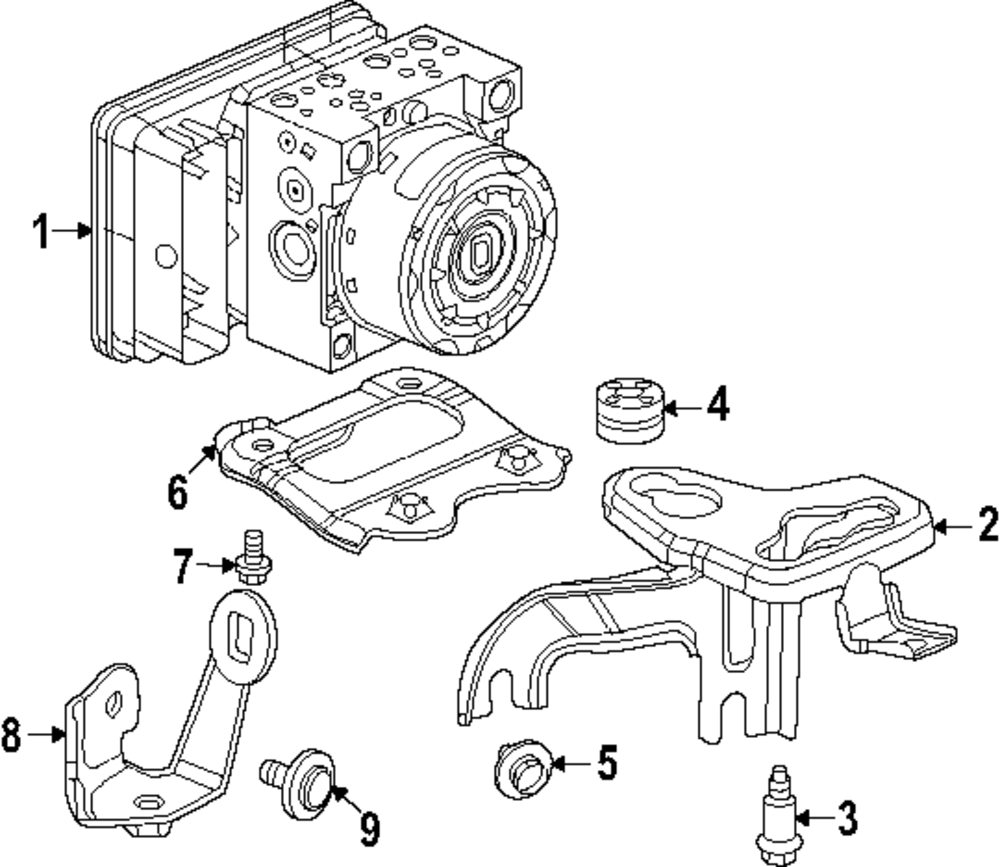 1
4
6
2
7
8
5
9
3