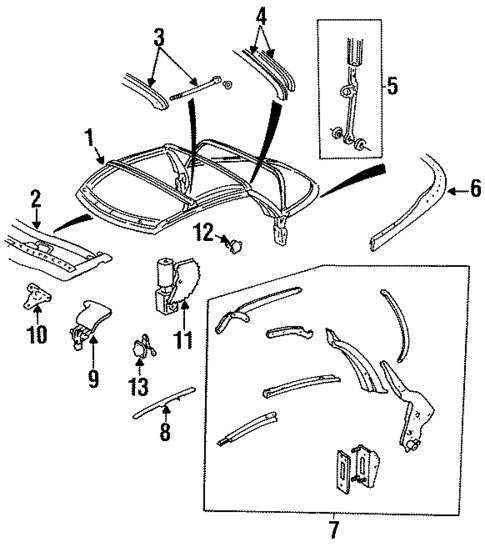 3
4
5
1
6
2
12
10
11
9
13
8
7