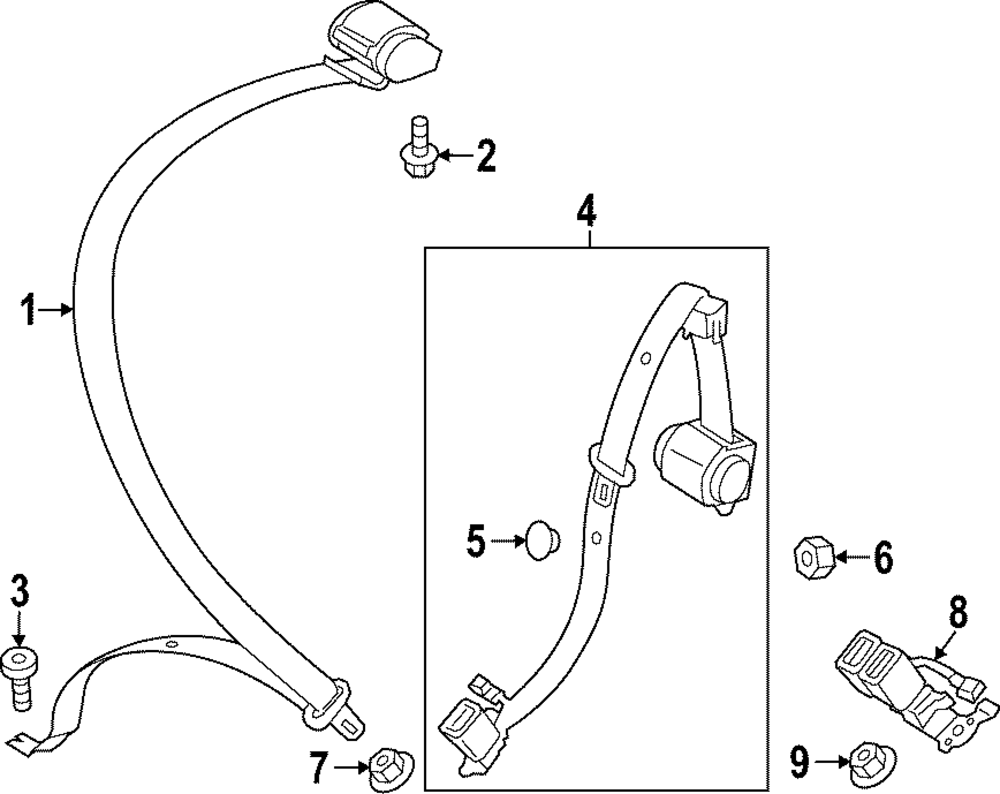 2
4
1
5
6
3
8
7
9