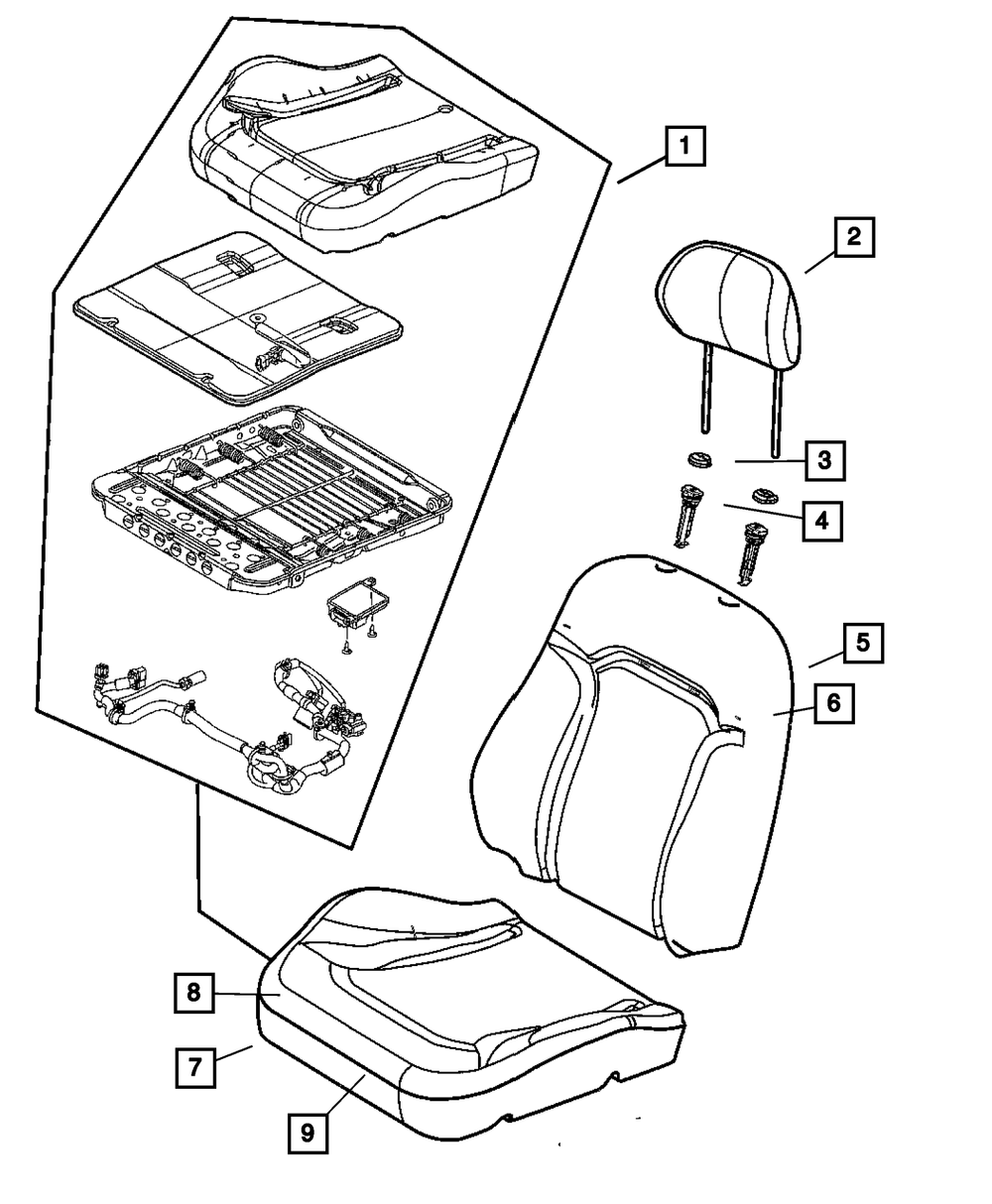 1
2
3
4
5
6
8
7
9