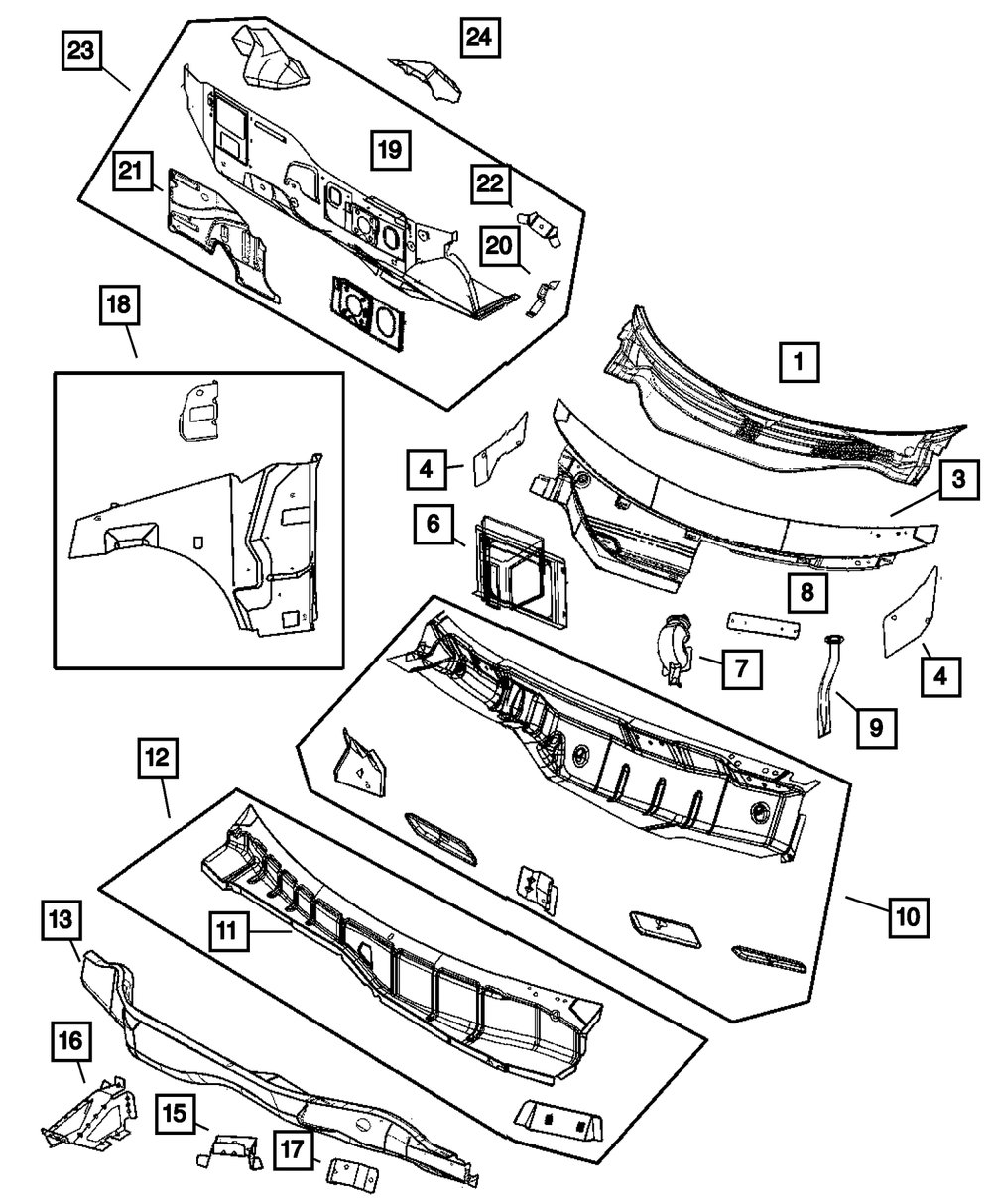 23
24
19
21
22
20
18
1
4
3
6
8
7
4
9
12
10
11
13
16
15
17