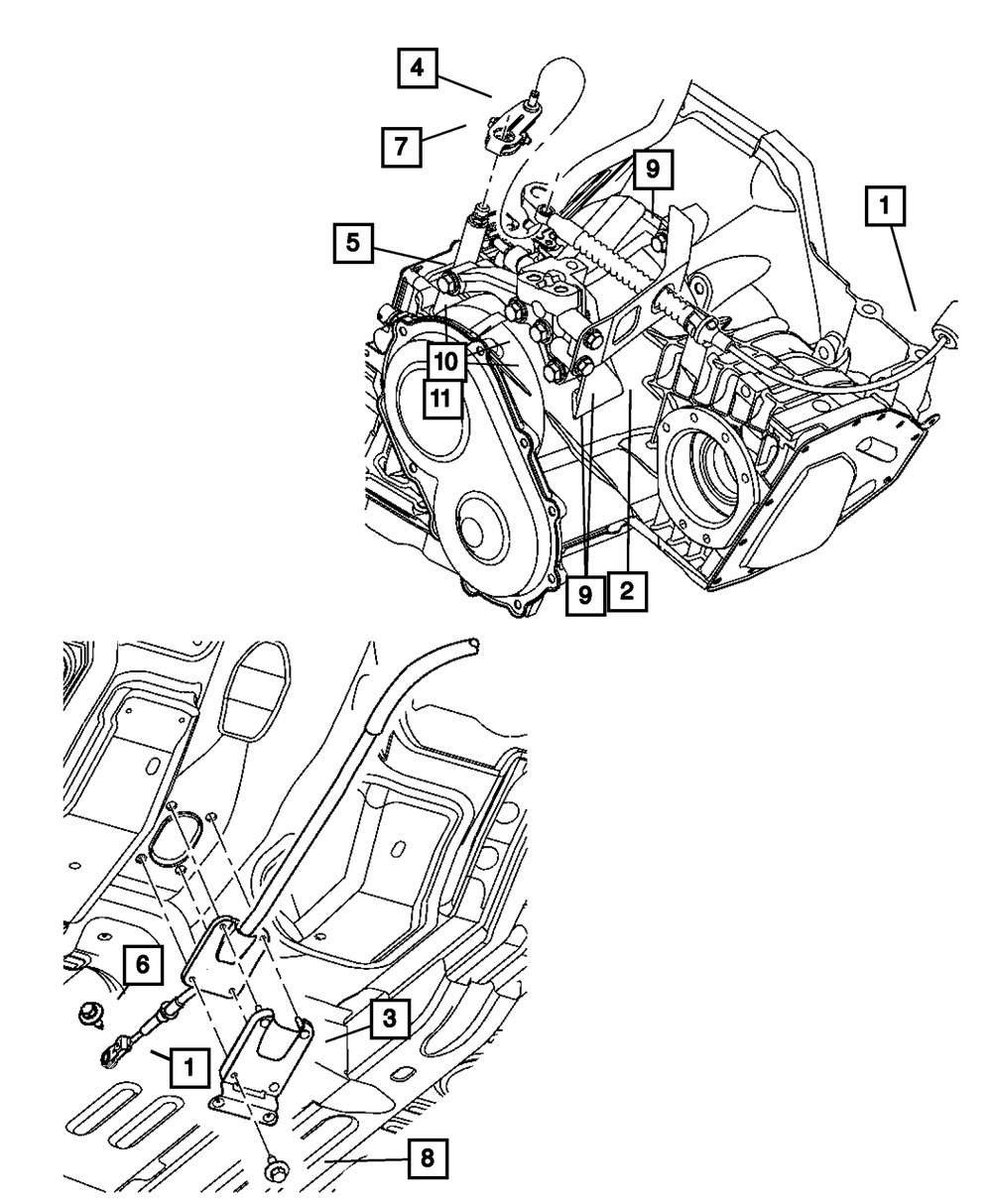 4
7
9
1
5
10
11
9
2
6
3
1
8