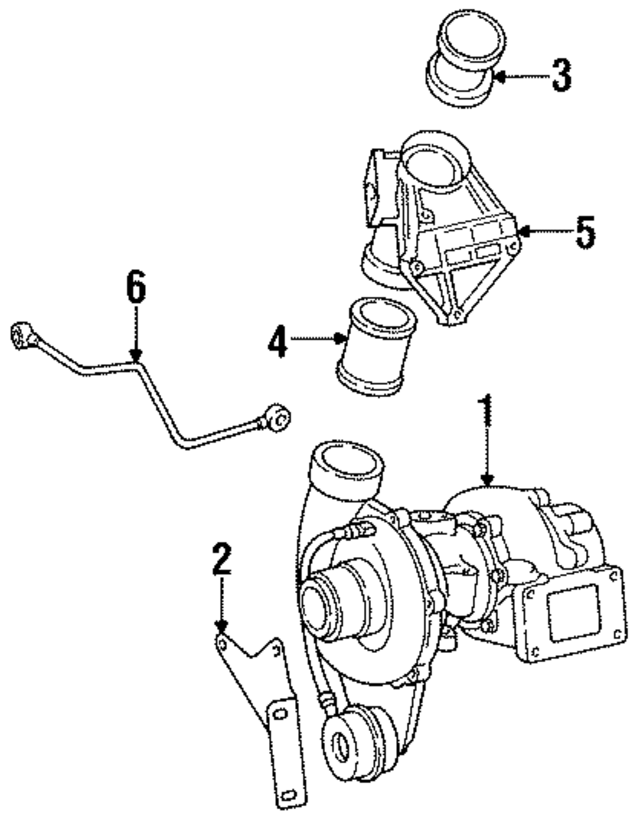 3
5
6
4
1
2