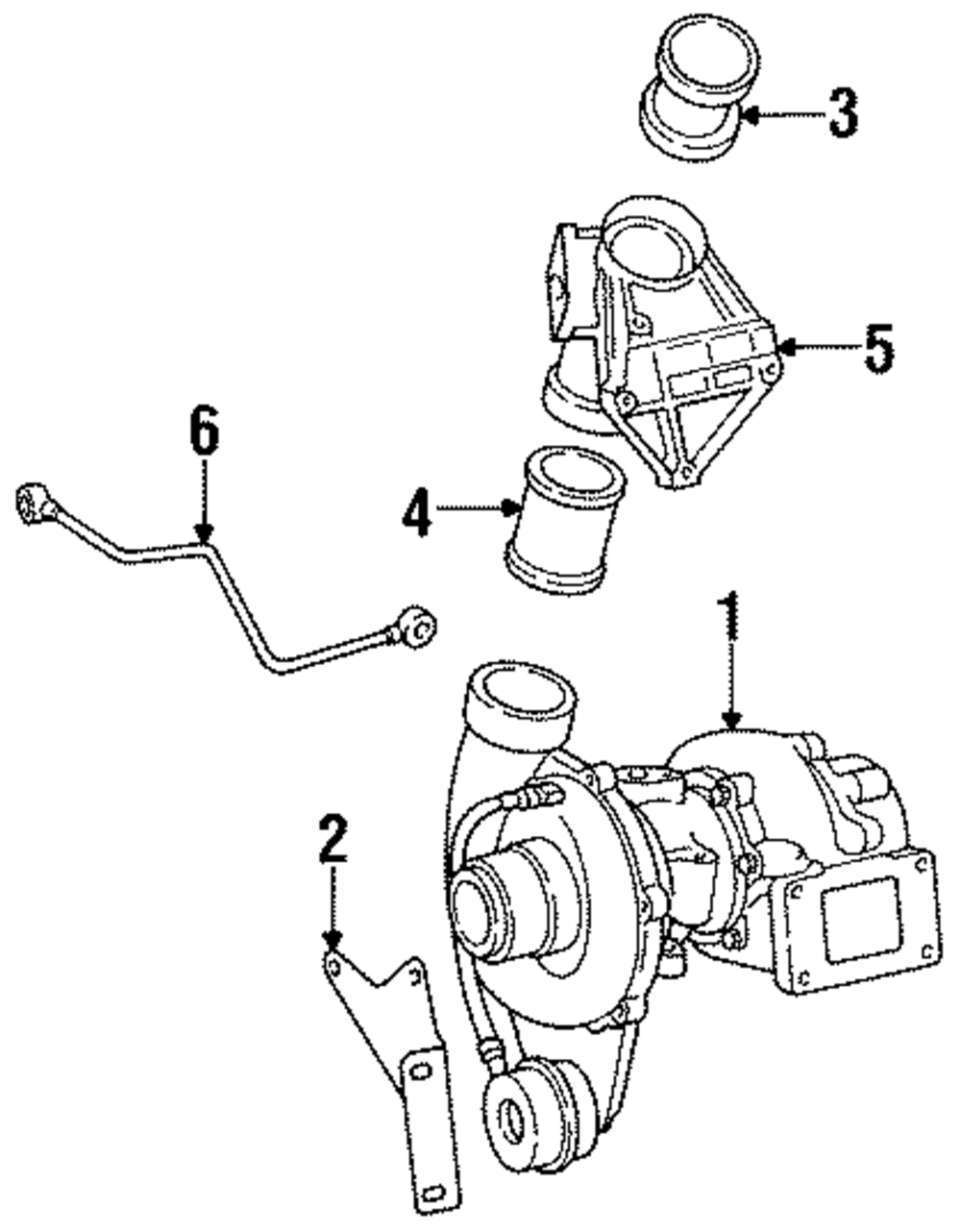 3
5
6
4
1
2