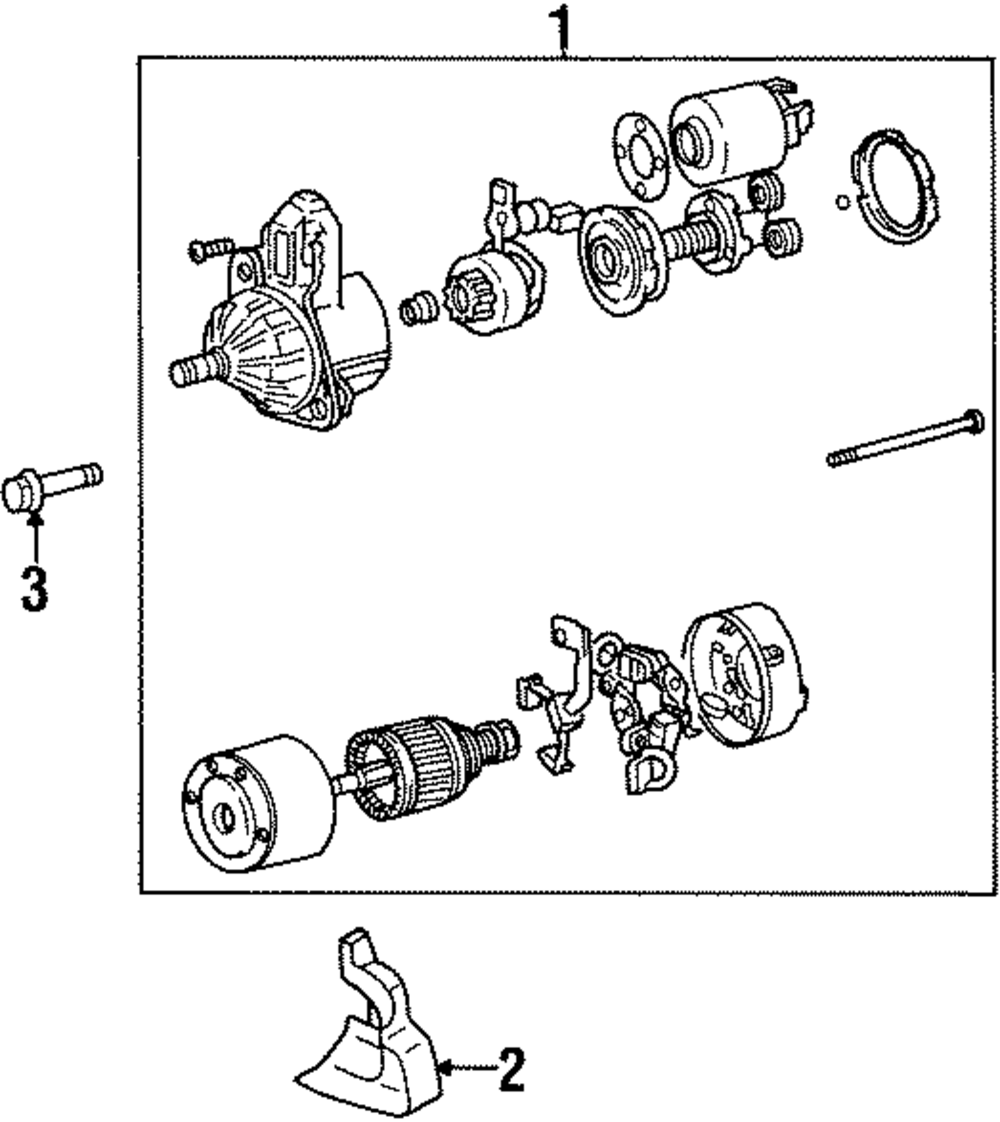 1
3
2