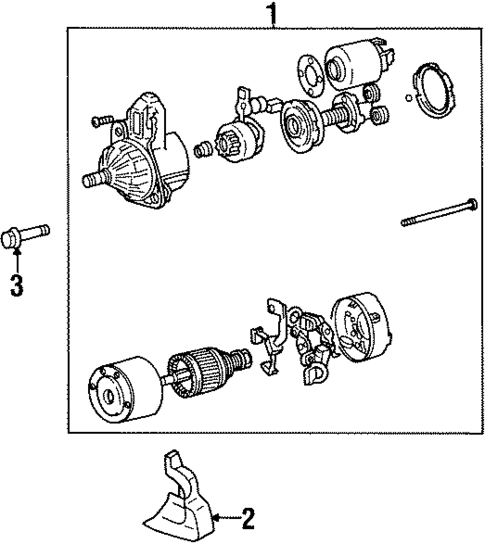 1

3

2