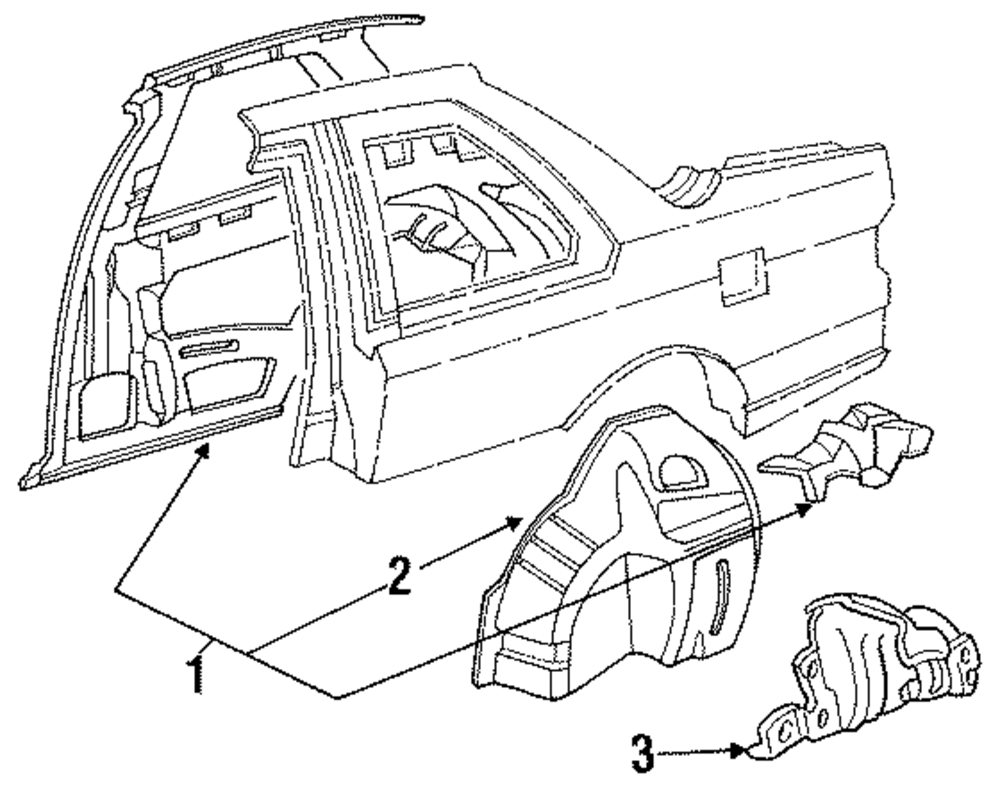 2
1
3