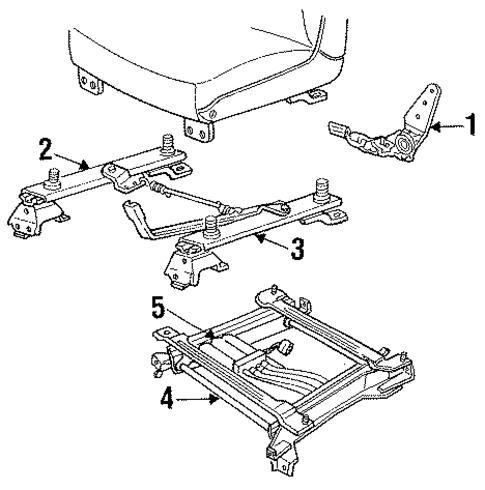 1
2
3
5
4