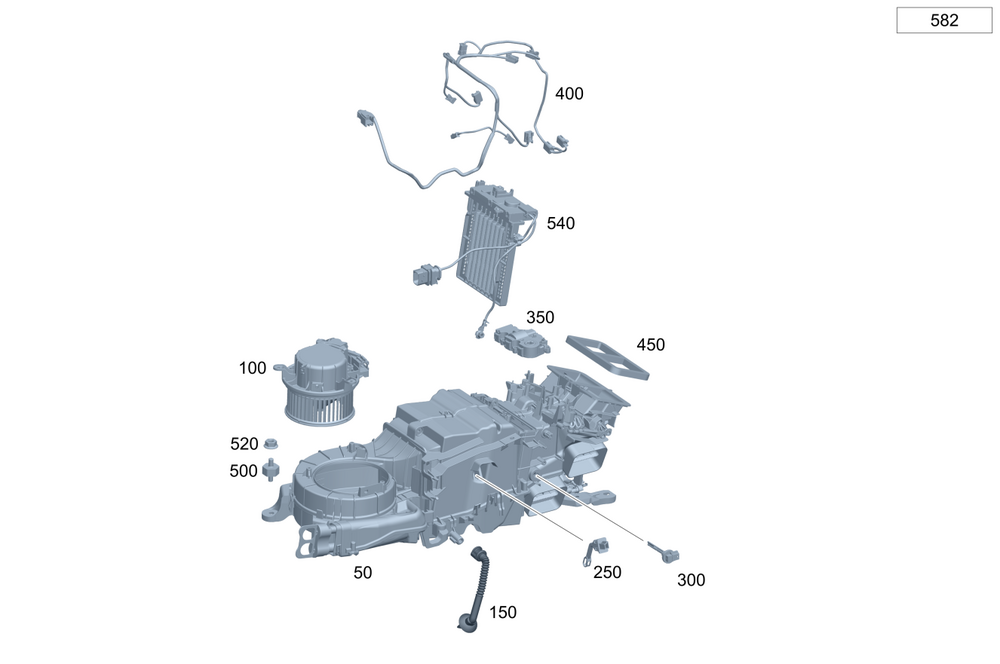 582

400

540

350

450

100

520

500

50

250

300

150