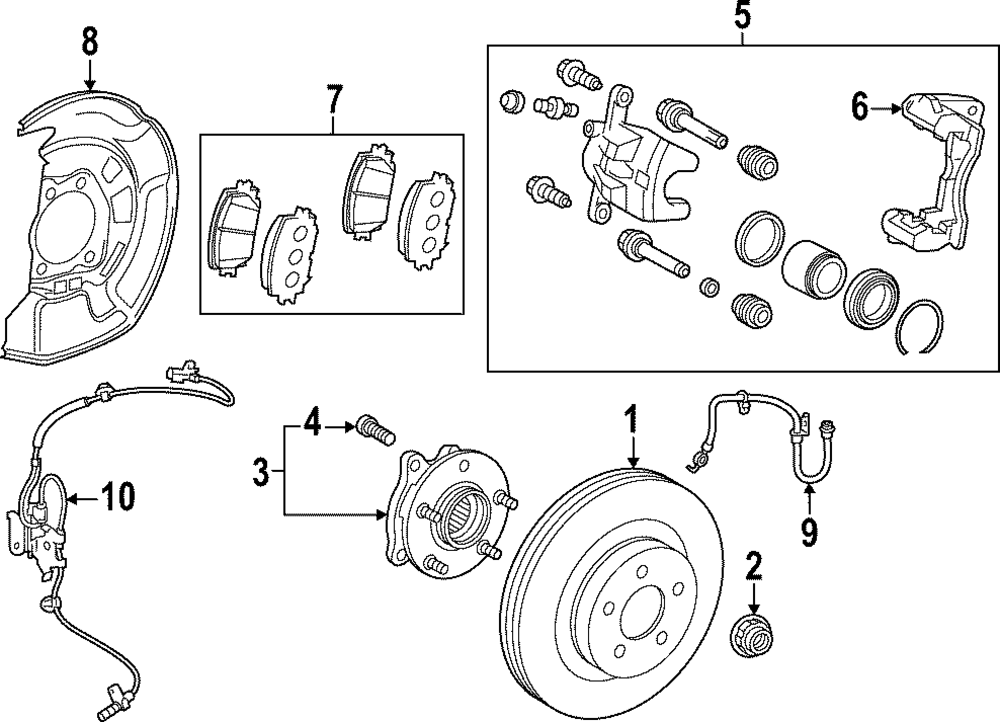 8
7
5
6
4
3
10
1
9
2