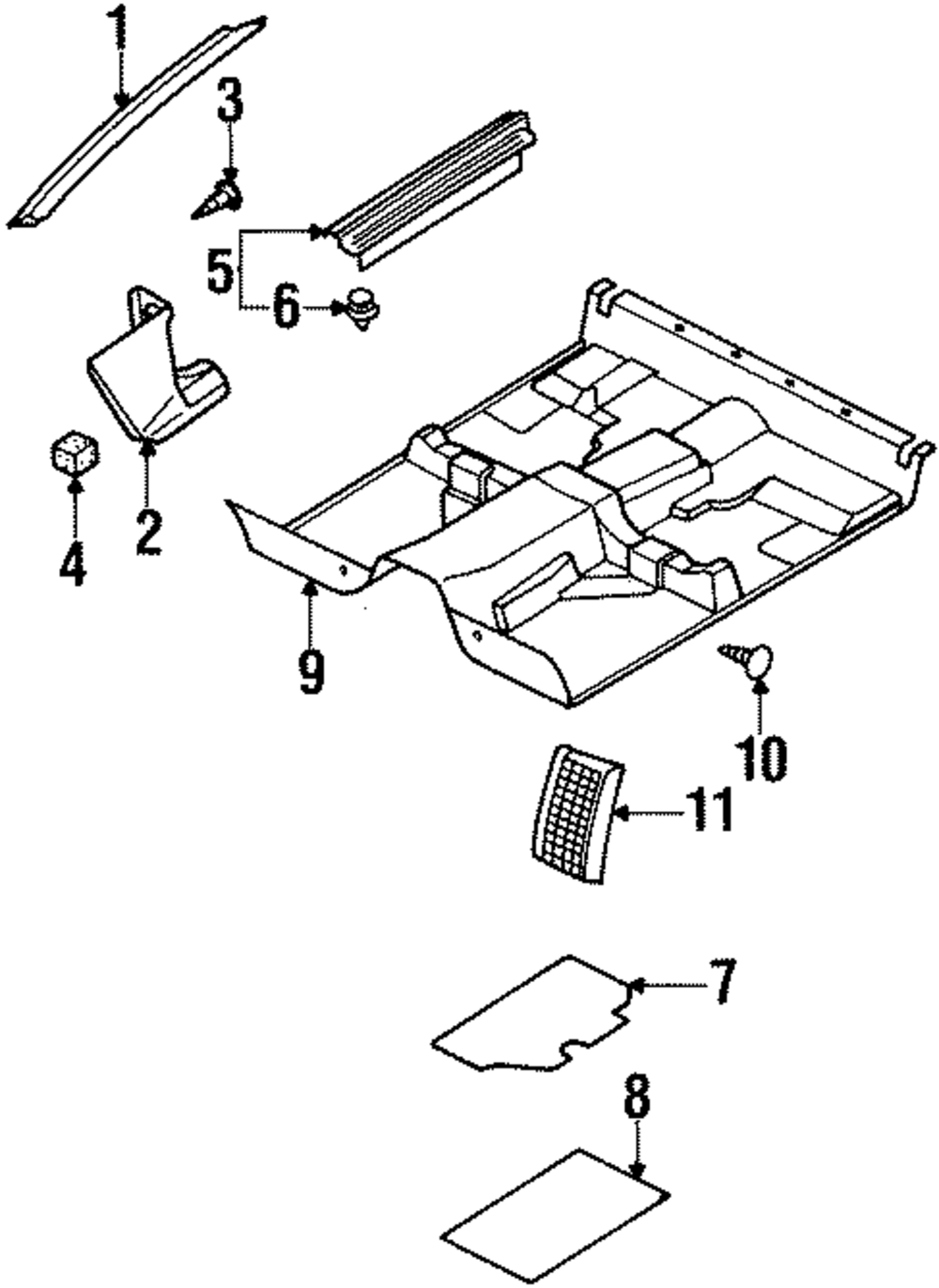 1
3
5
6
2
4
9
10
11
7
8