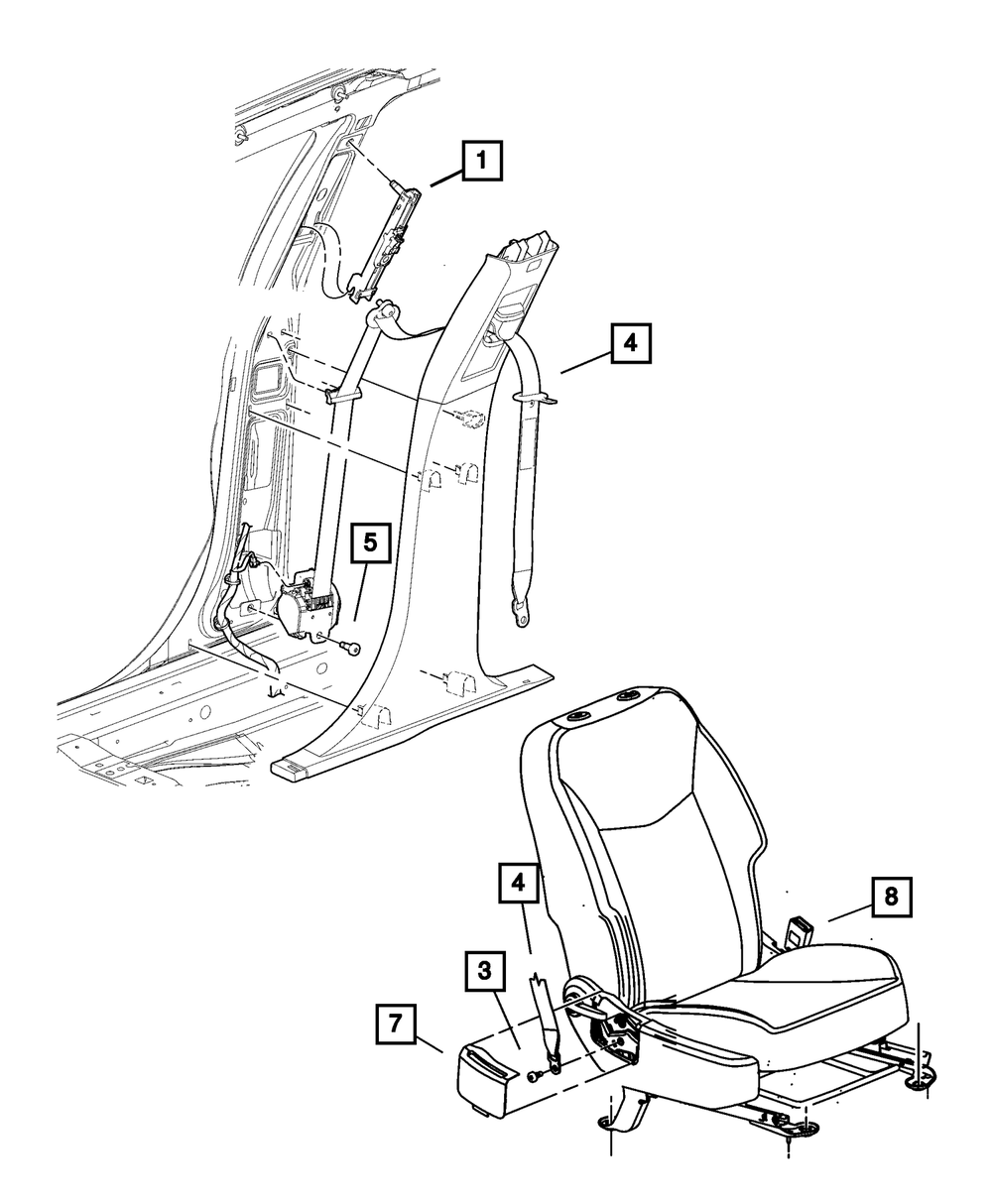 1
4
5
4
8
3
7