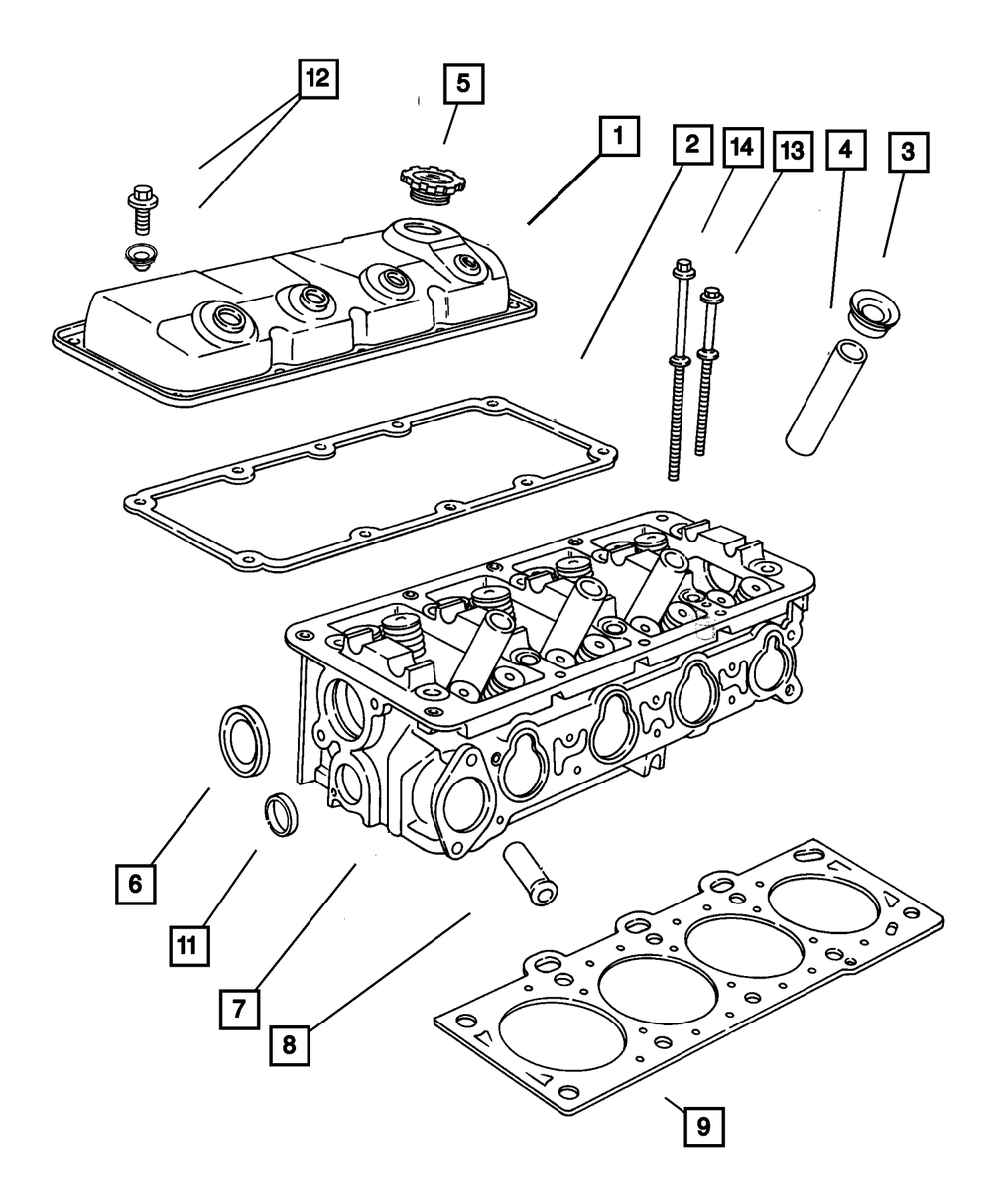 12
5
1
2
14
13
4
3
6
11
7
8
9