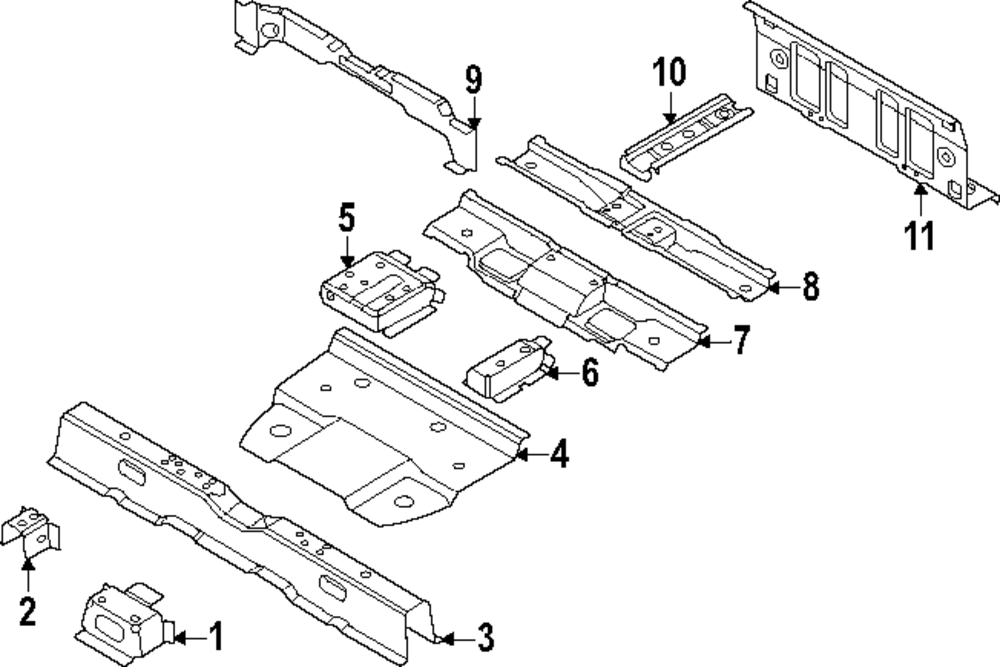 9
10
11
5
8
7
6
4
2
1
3