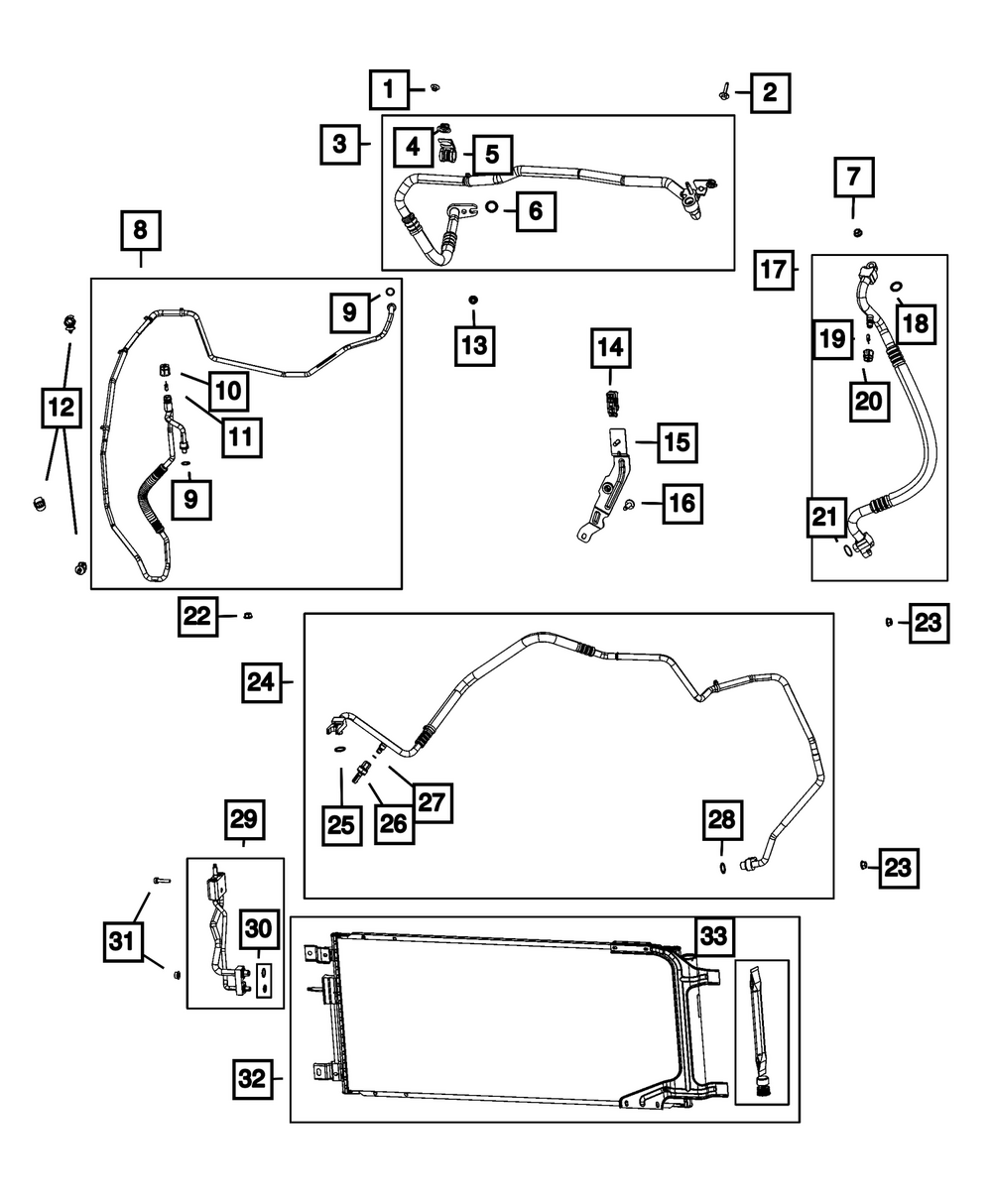 1
2
3
4
5
6
7
8
9
10
11
9
12
13
14
15
16
17
18
19
20
21
22
23
24
25
26
27
28
23
29
30
31
32
33