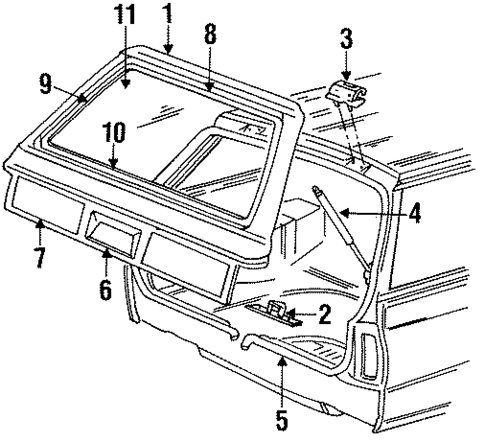 11
1
8
3
9
10
4
7
6
2
5