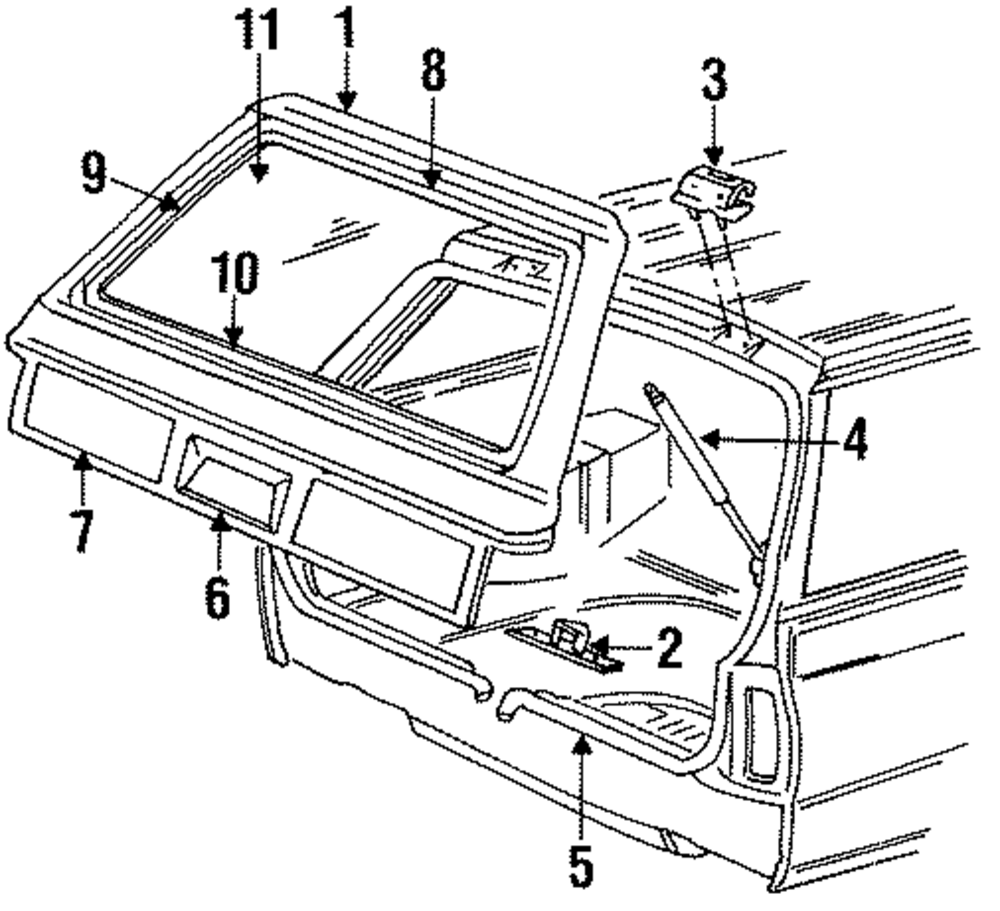 11
1
8
3
9
10
4
7
6
2
5