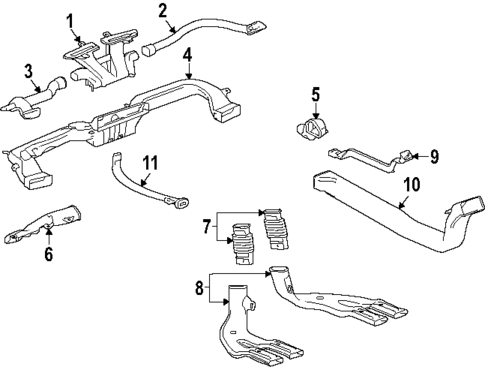 1
2
3
4
5
9
11
10
7
6
8