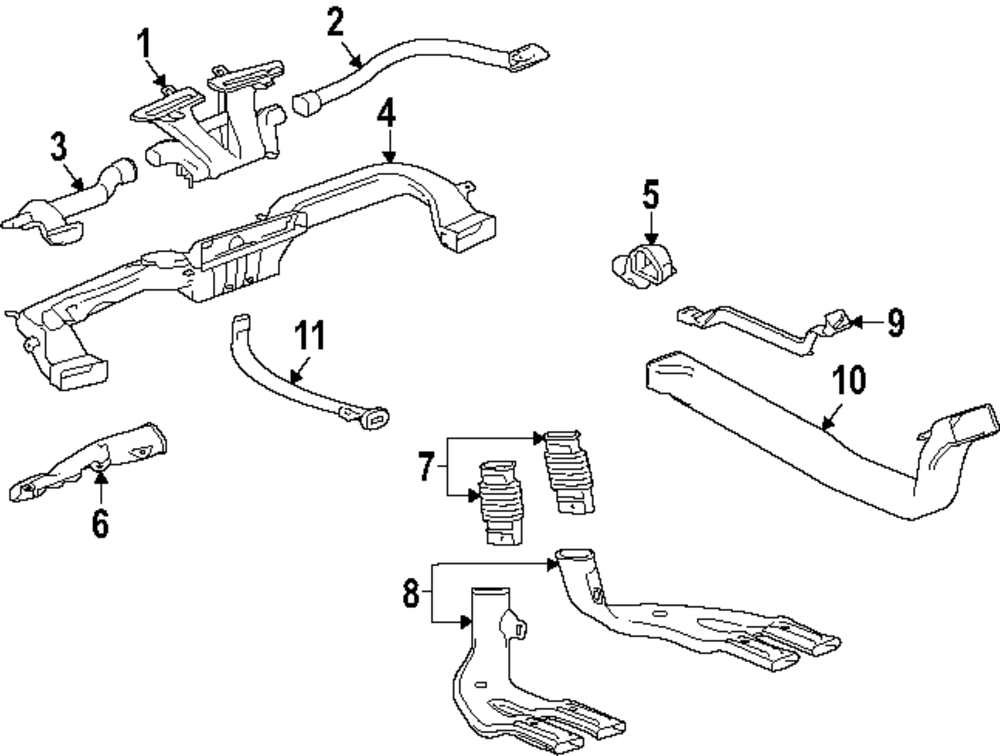 1
2
3
4
5
9
11
10
6
7
8