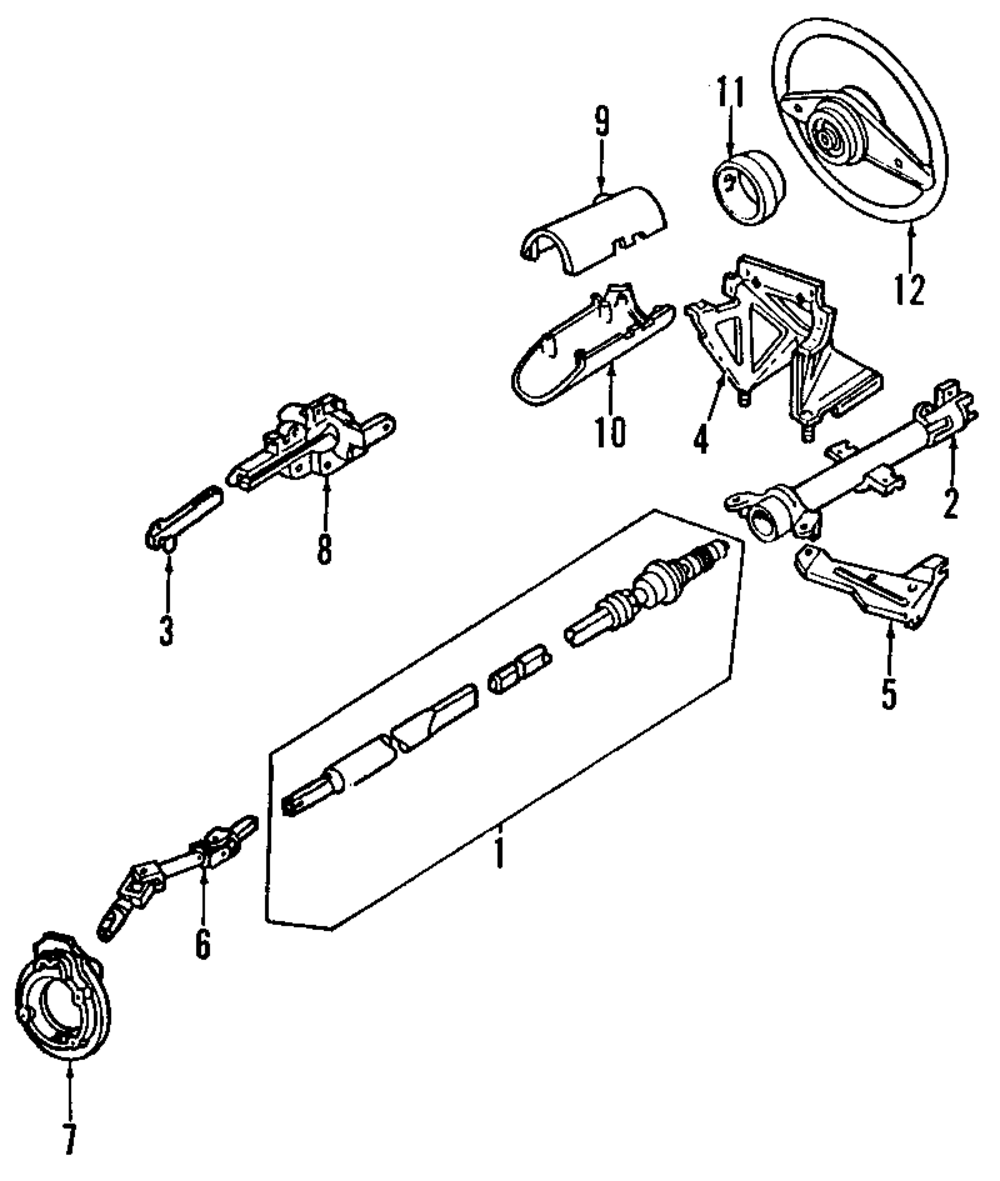 9
11
12
10
4
2
8
3
5
1
6
7