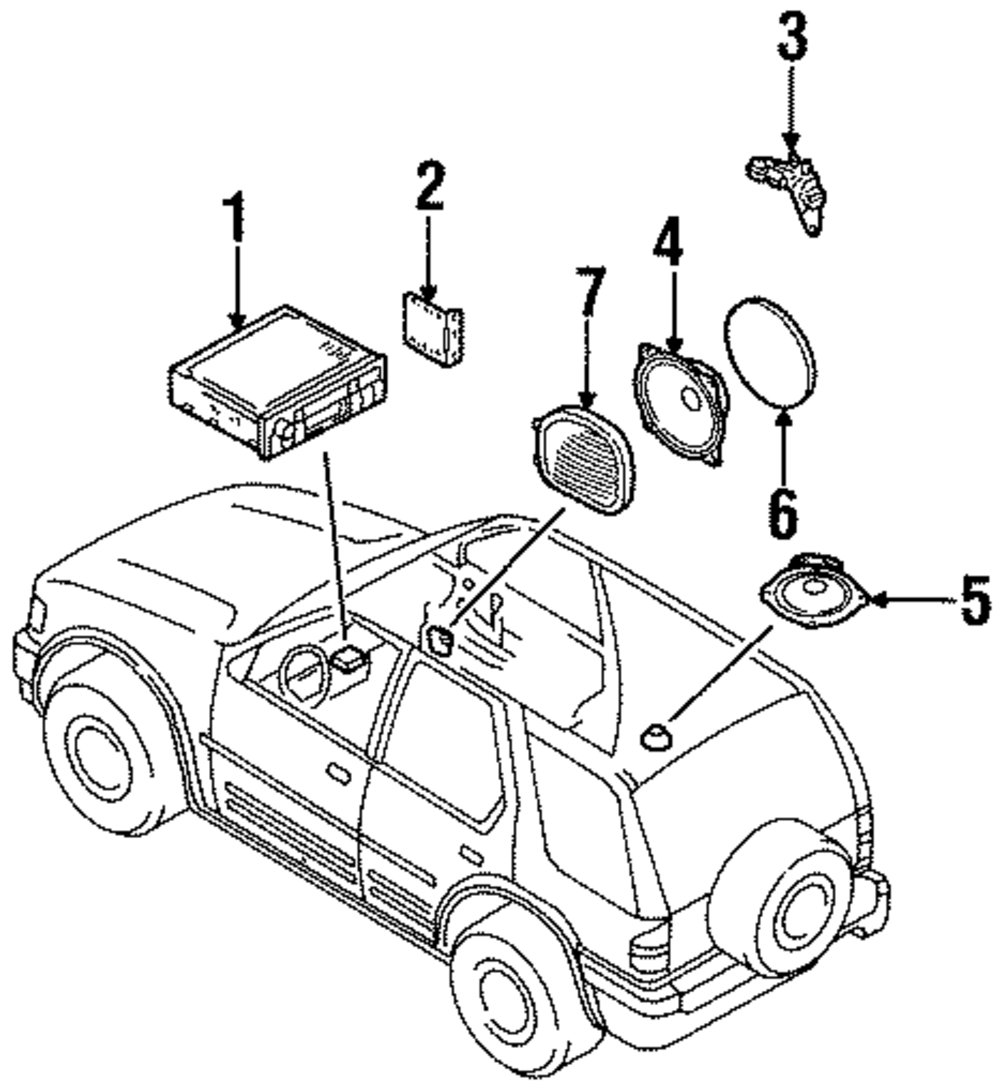 3
2
1
4
7
6
5