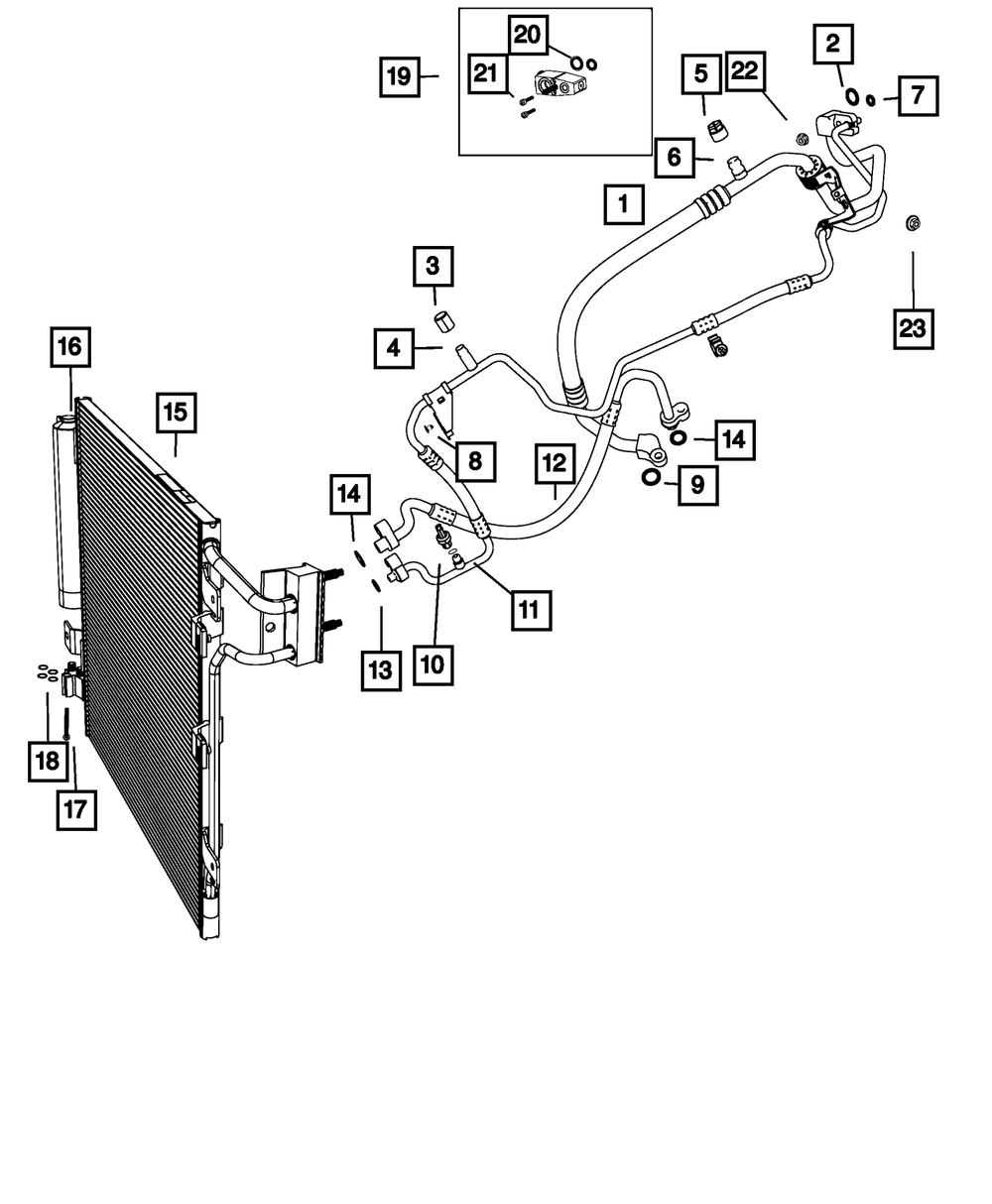 20
19
21
5
22
2
7
6
1
23
3
4
16
15
8
12
14
9
14
11
13
10
18
17