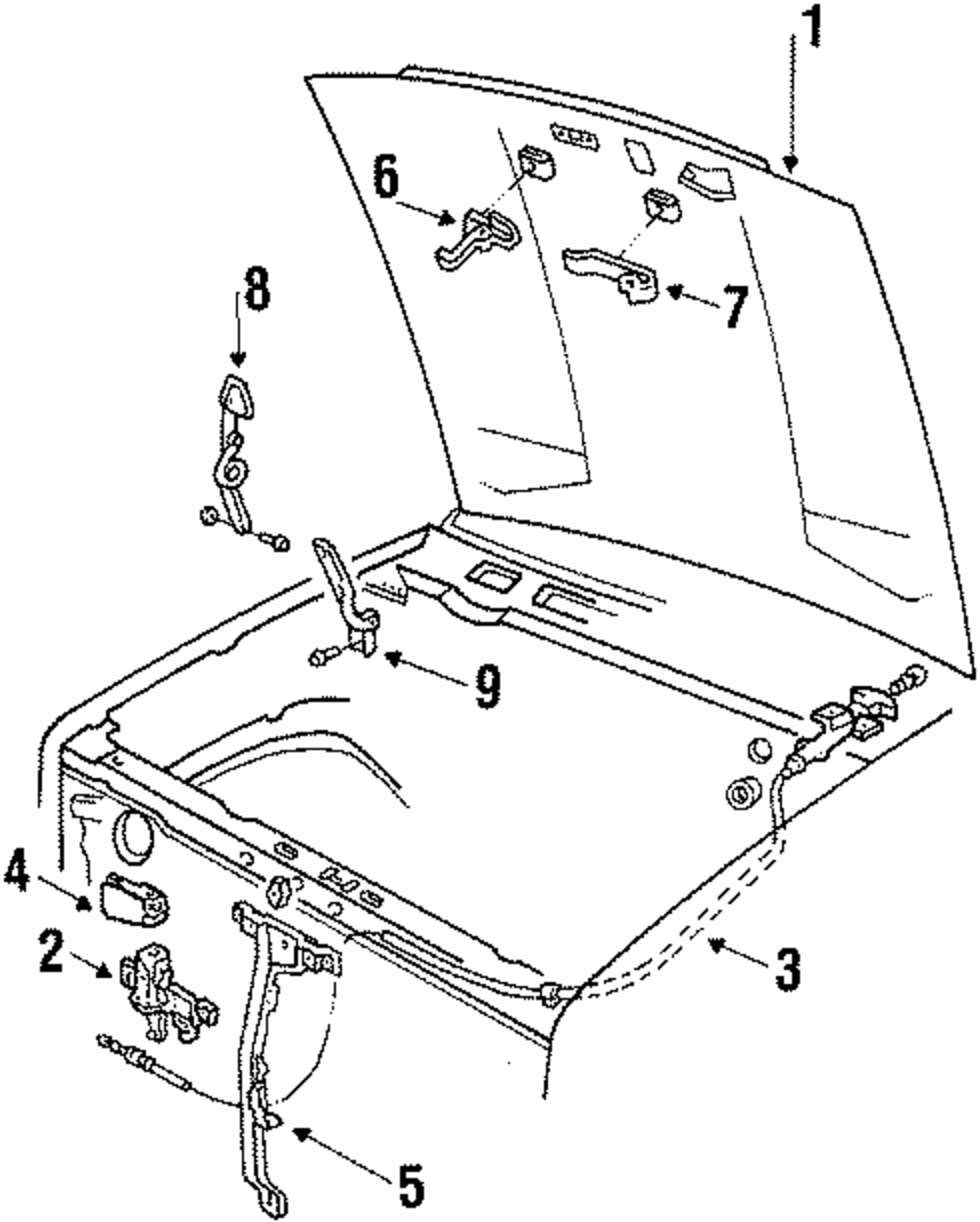 1
6
7
8
9
4
2
3
5