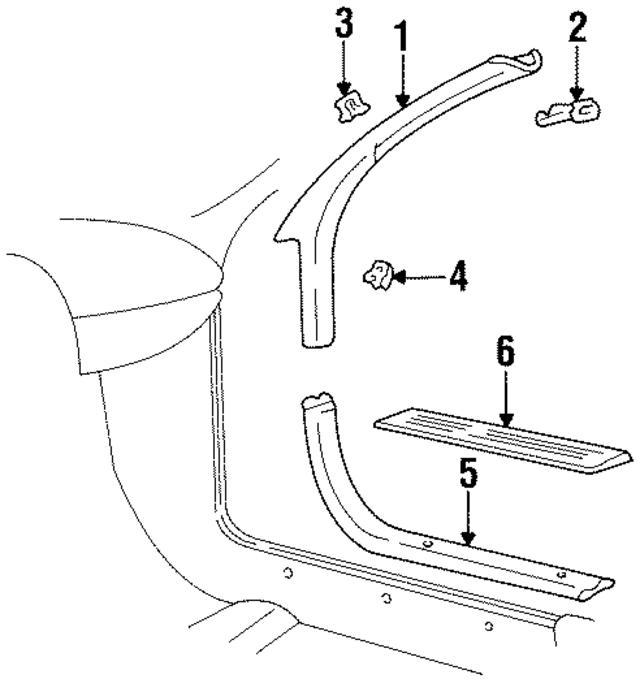 3
1
2
4
6
5