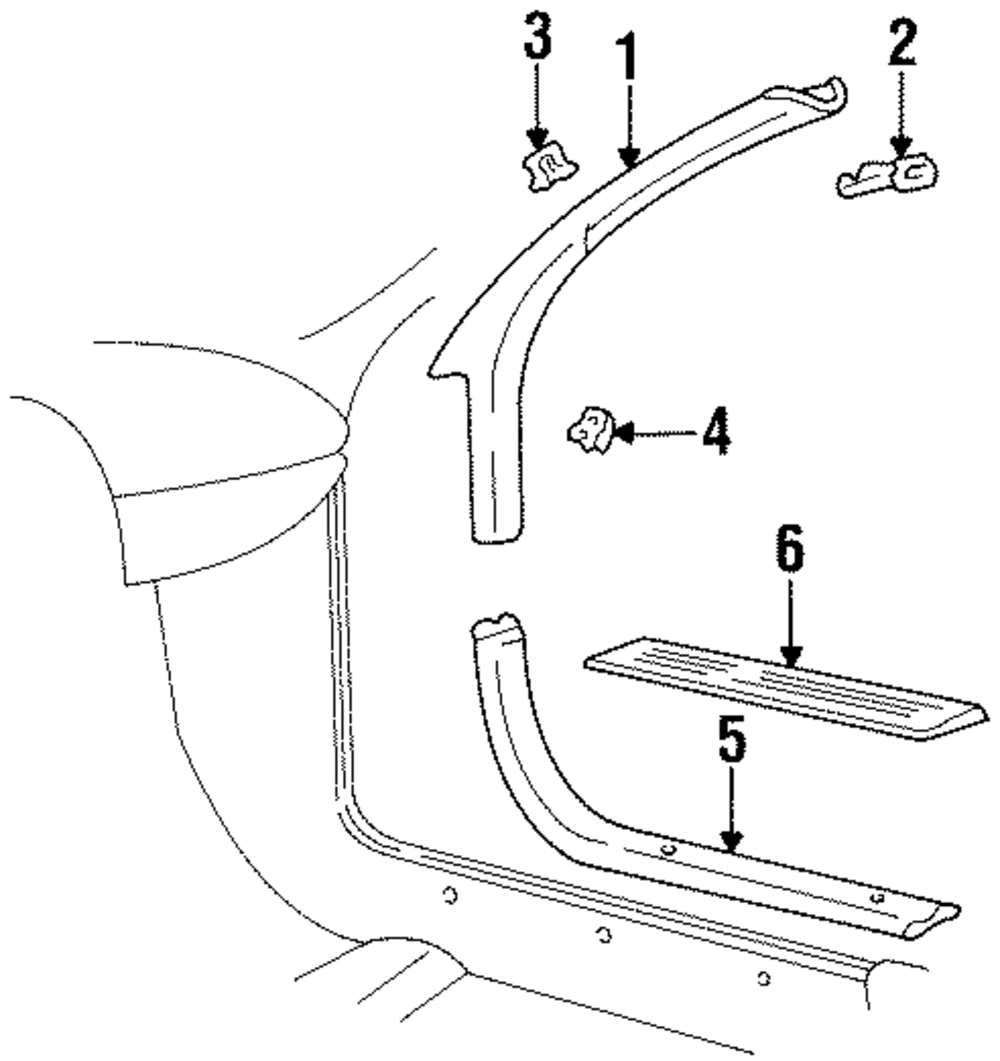 3
1
2
4
6
5