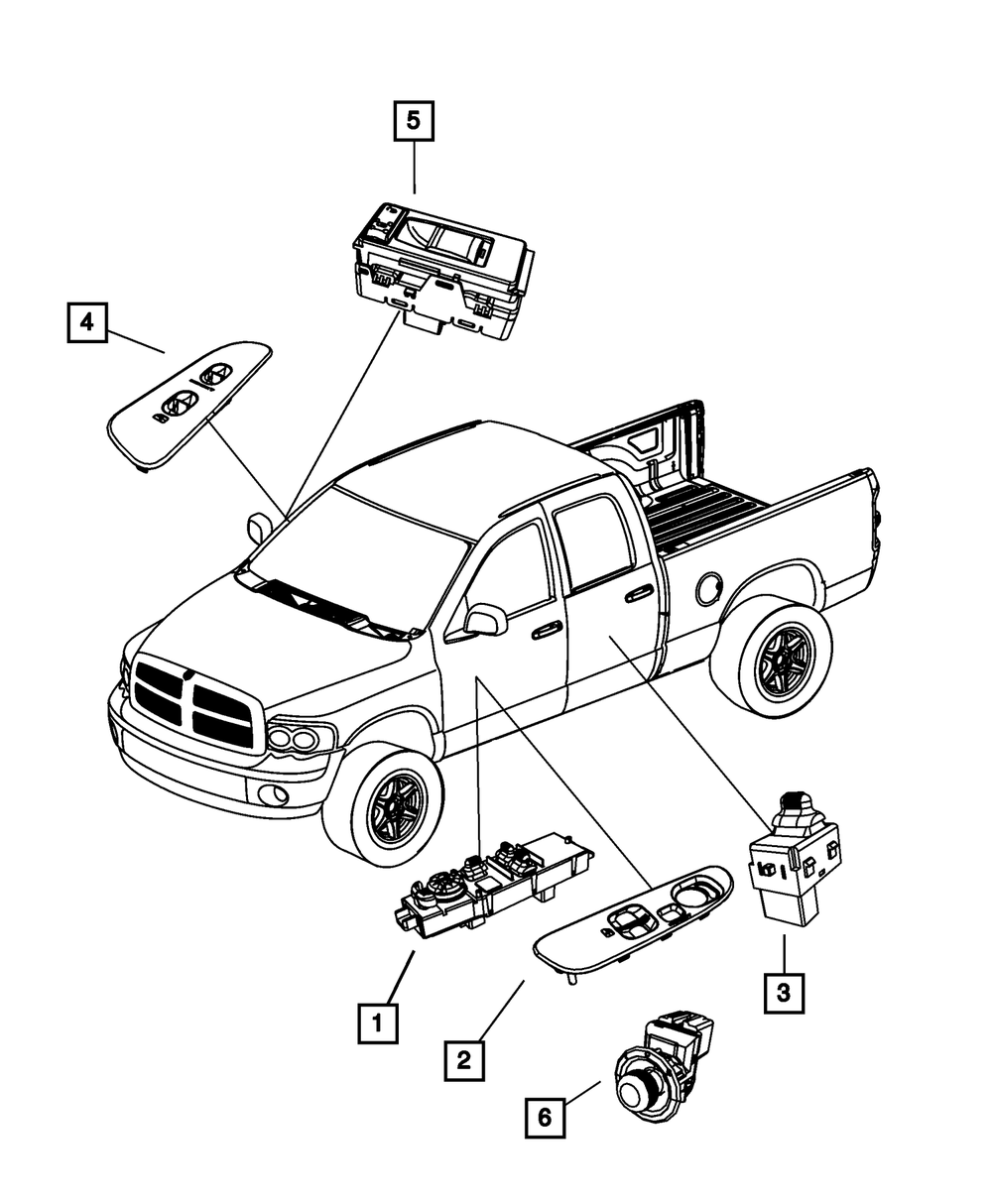 5
4
3
1
2
6