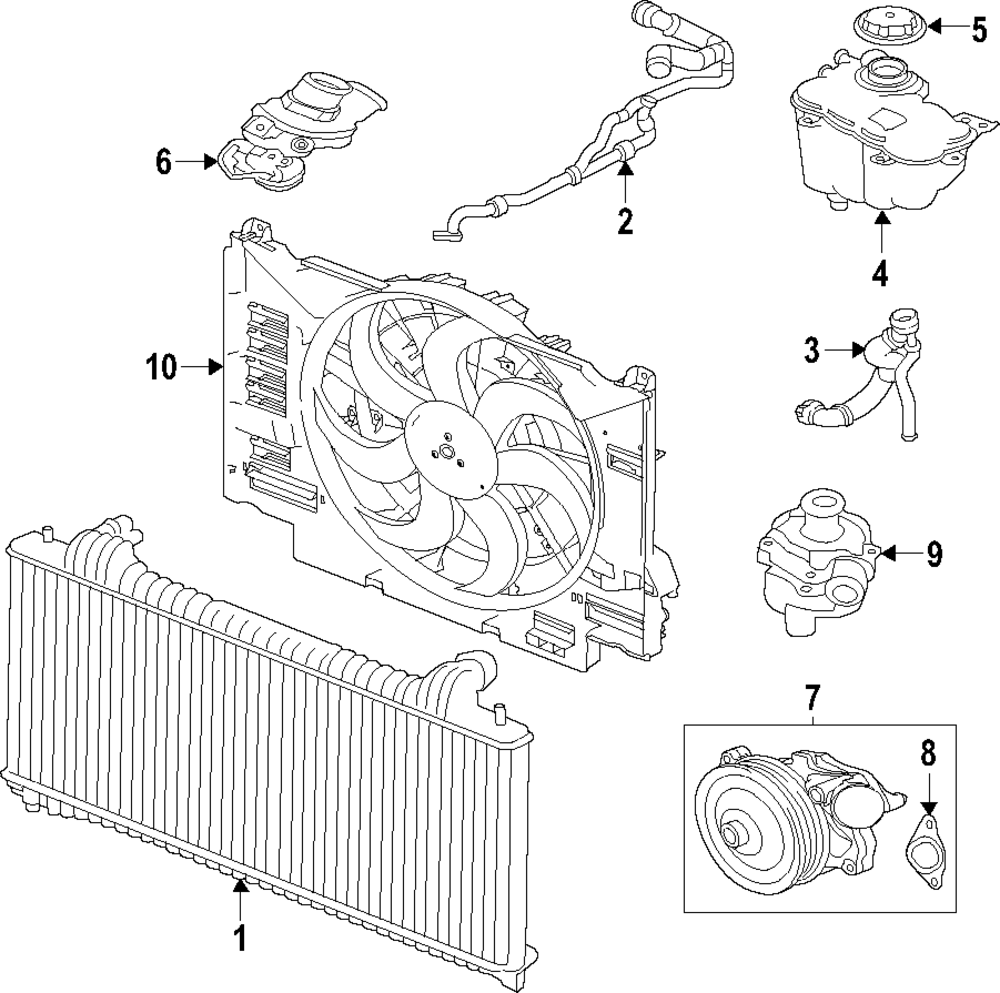 5
6
2
4
10
3
9
7
8
1