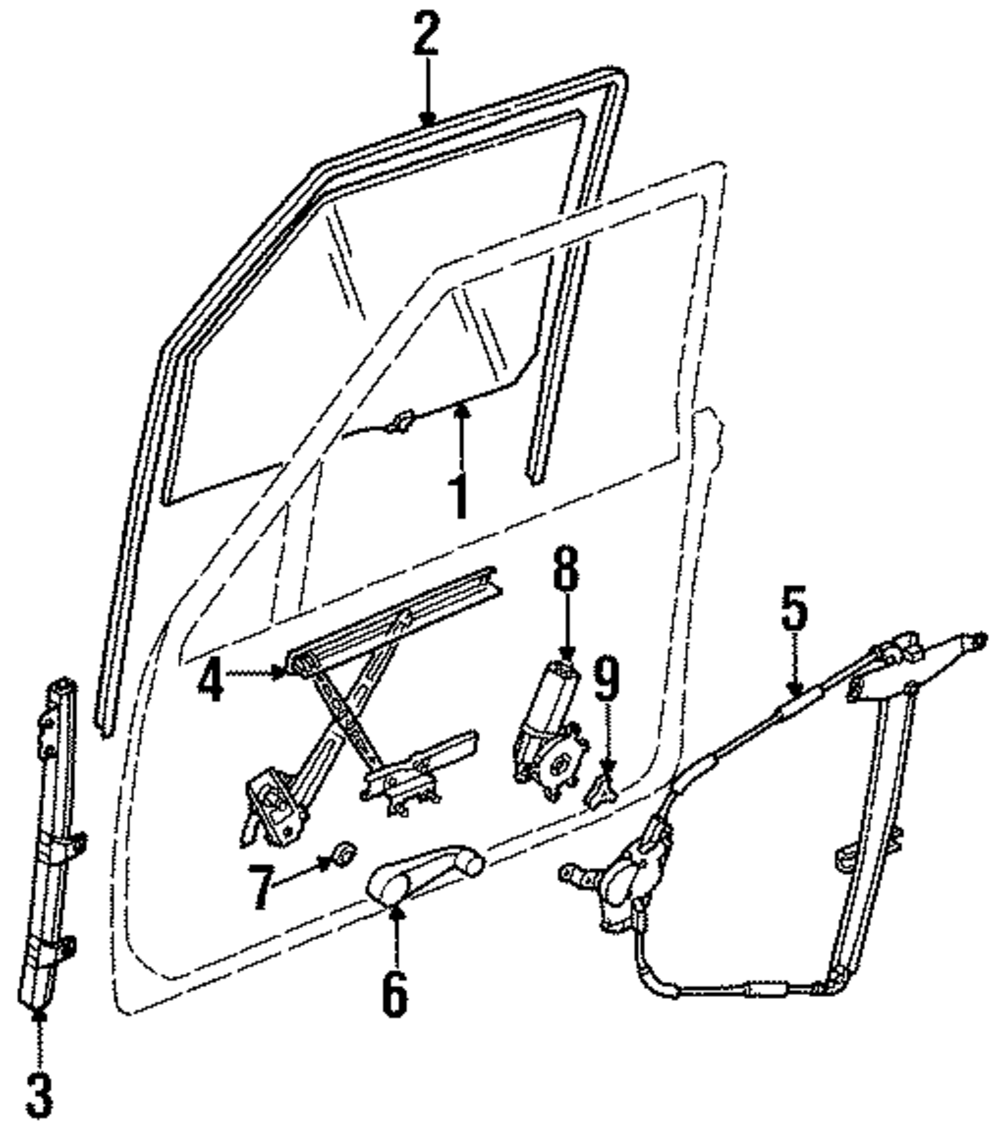 2
1
8
5
4
9
7
6
3