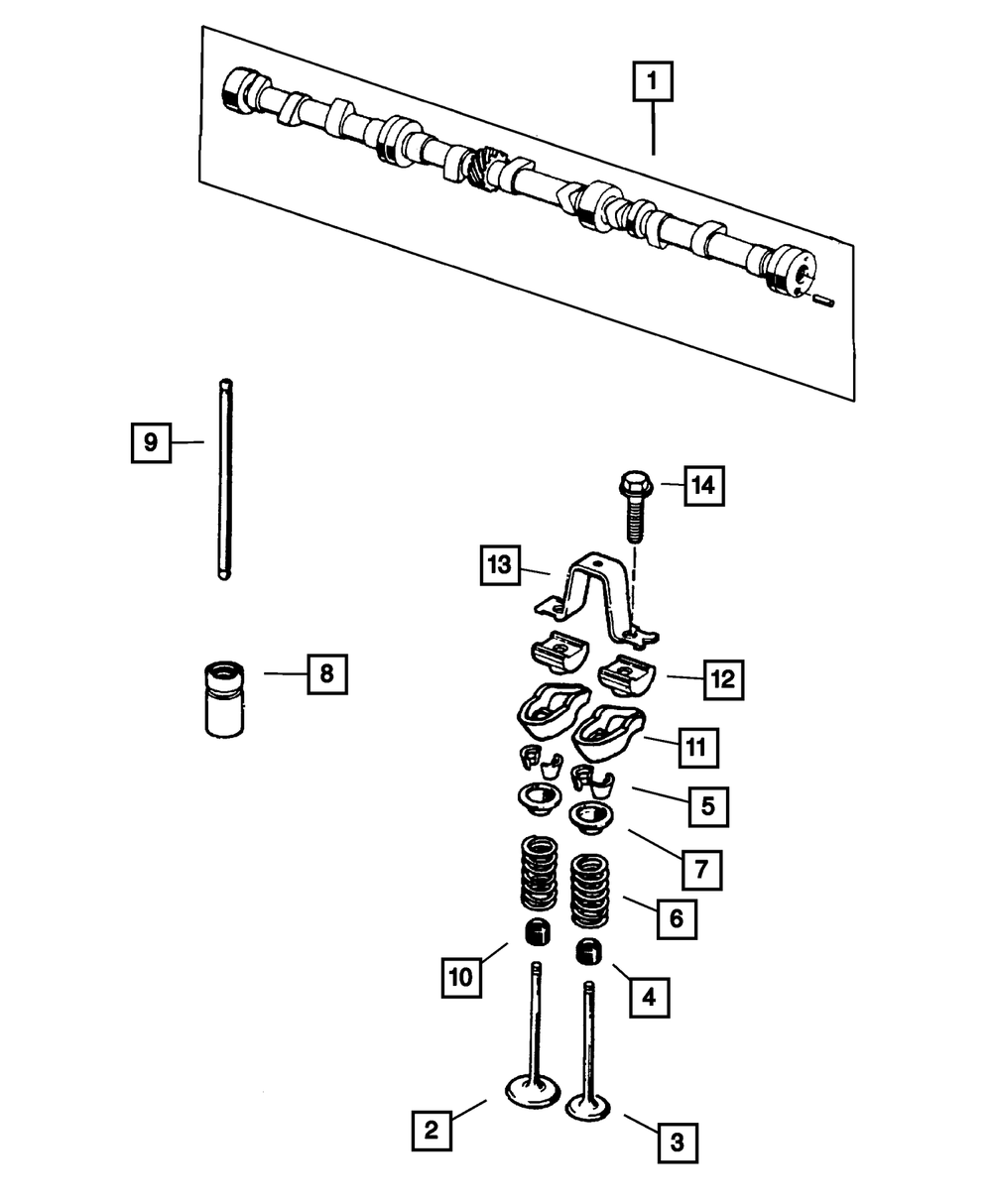 1
9
14
13
8
12
11
5
7
6
10
4
2
3