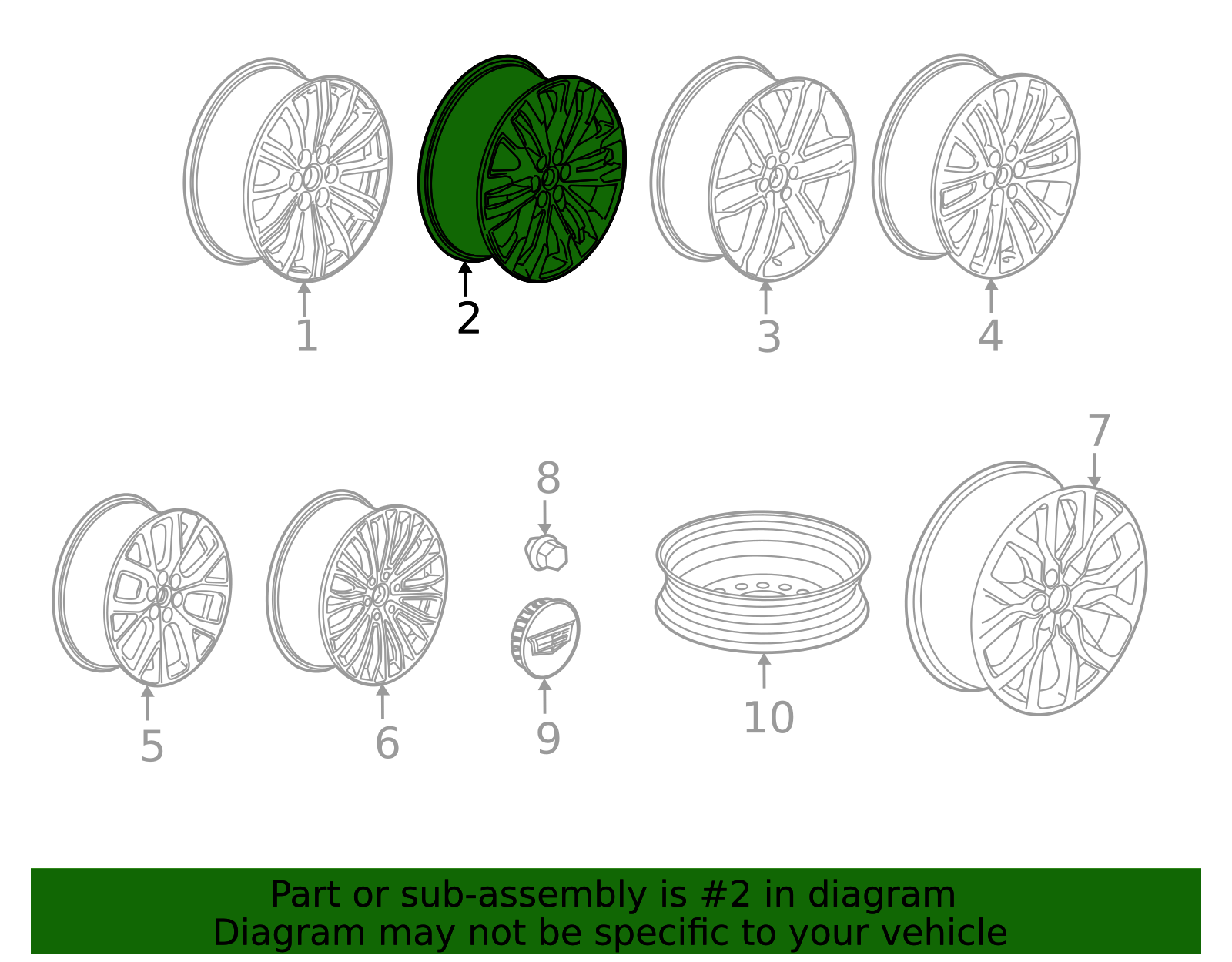 1

2

3

4

7

8

5

6

9

10

Part or sub-assembly is #2 in diagram
Diagram may not be specific to your vehicle