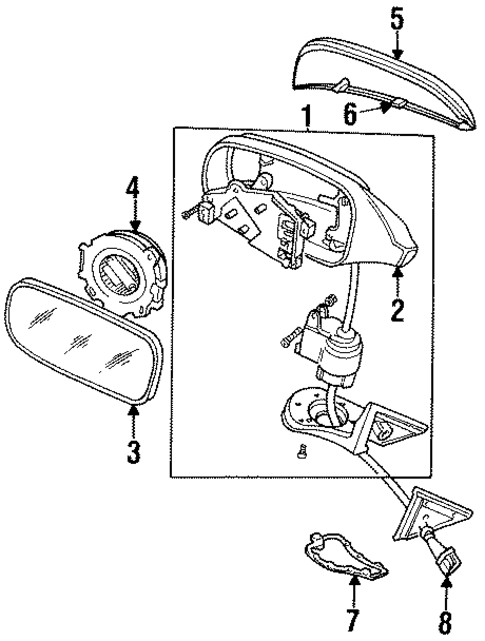 5
6
1
4
2
3
7
8