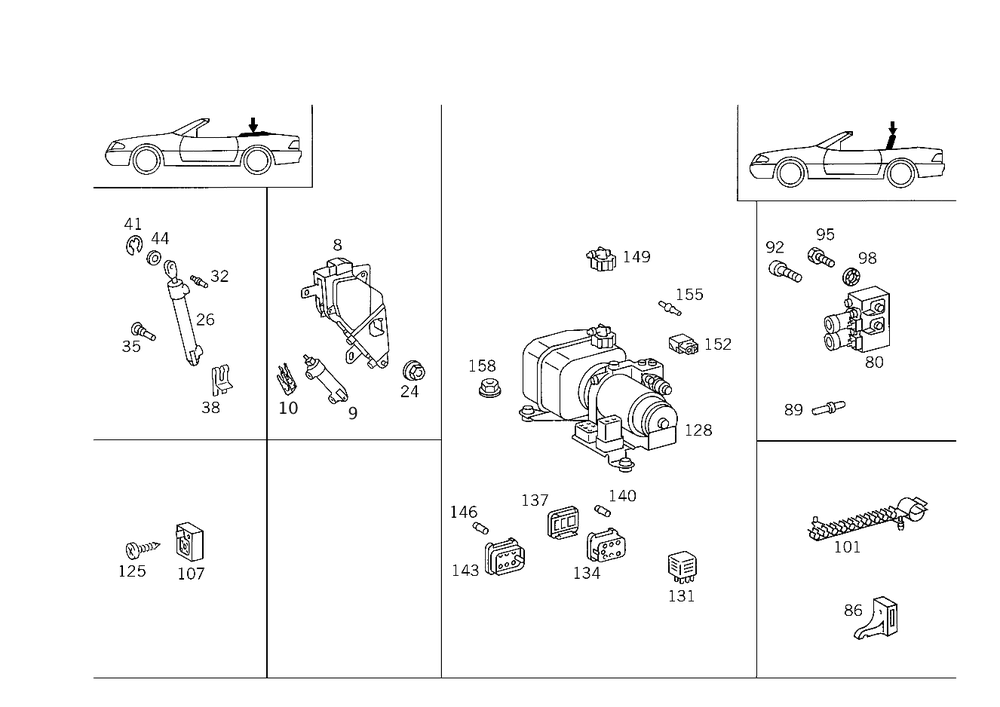 41
44
32
26
35
38
8
10
9
24
125
107
149
155
152
158
128
146
137
140
143
134
131
92
95
98
80
89
101
86