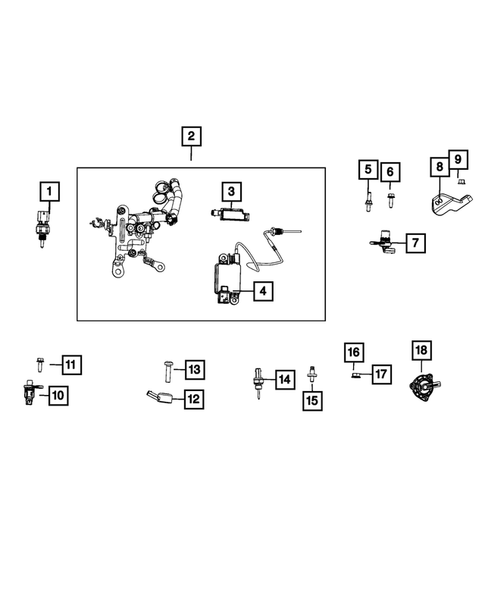 2
1
3
4
5
6
8
9
7
11
10
13
12
14
15
16
17
18