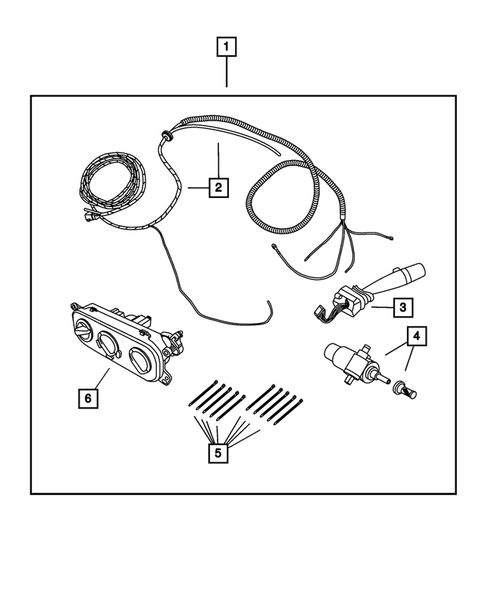 1
2
3
4
6
5