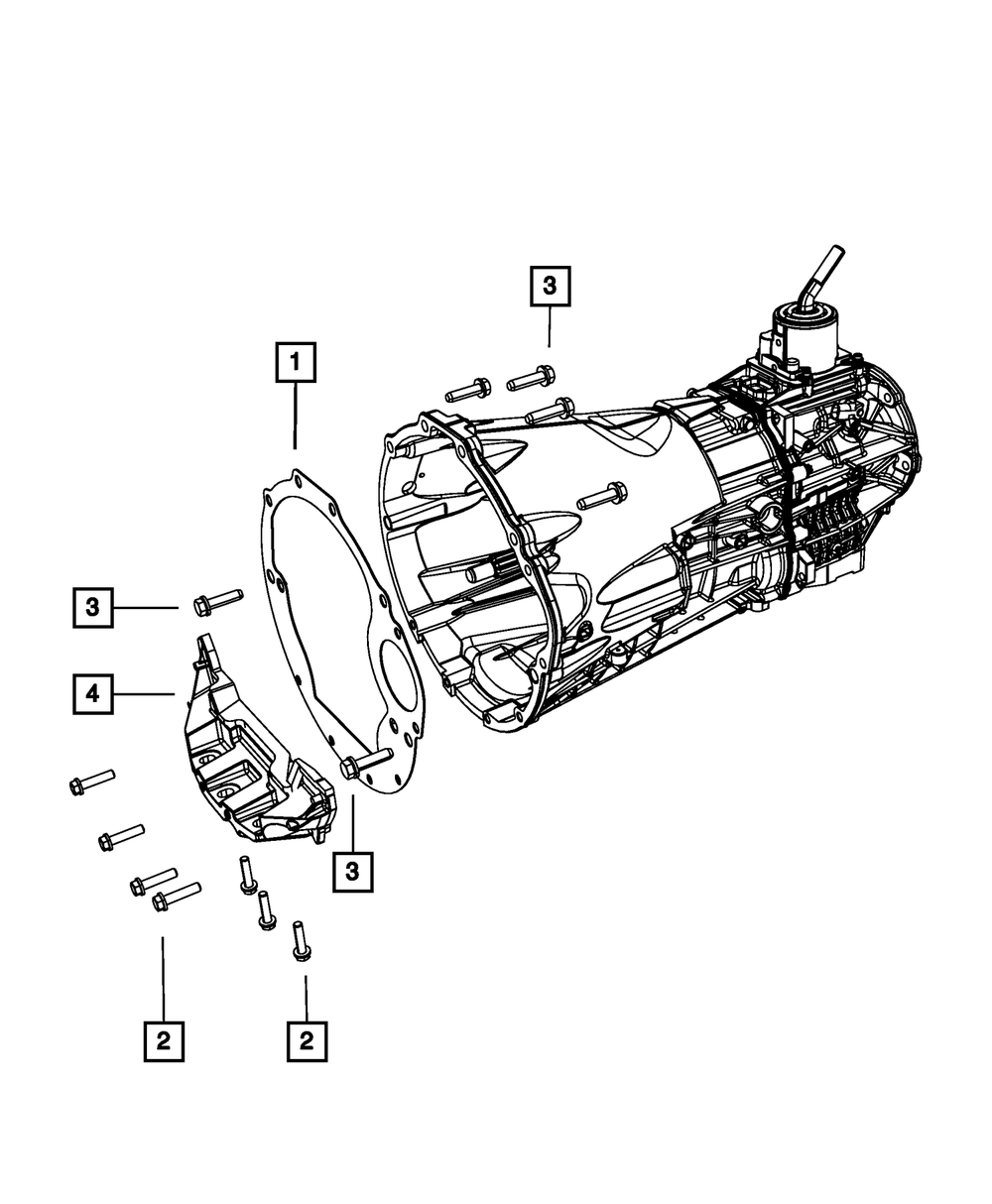 3
1
3
4
3
2
2