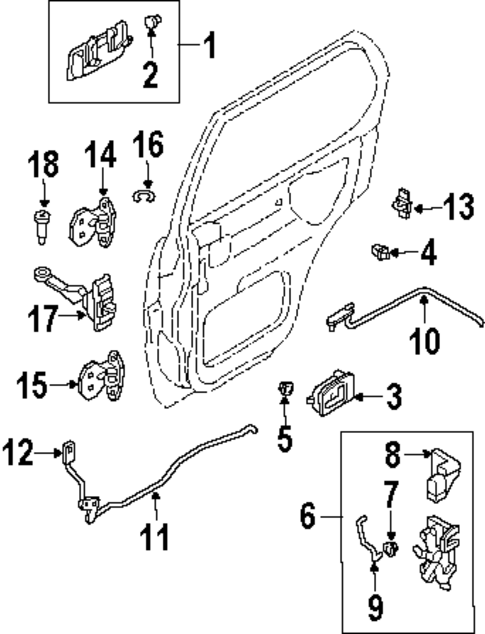 1
2
18
14
16
13
4
17
10
15
3
5
12
8
7
6
11
9