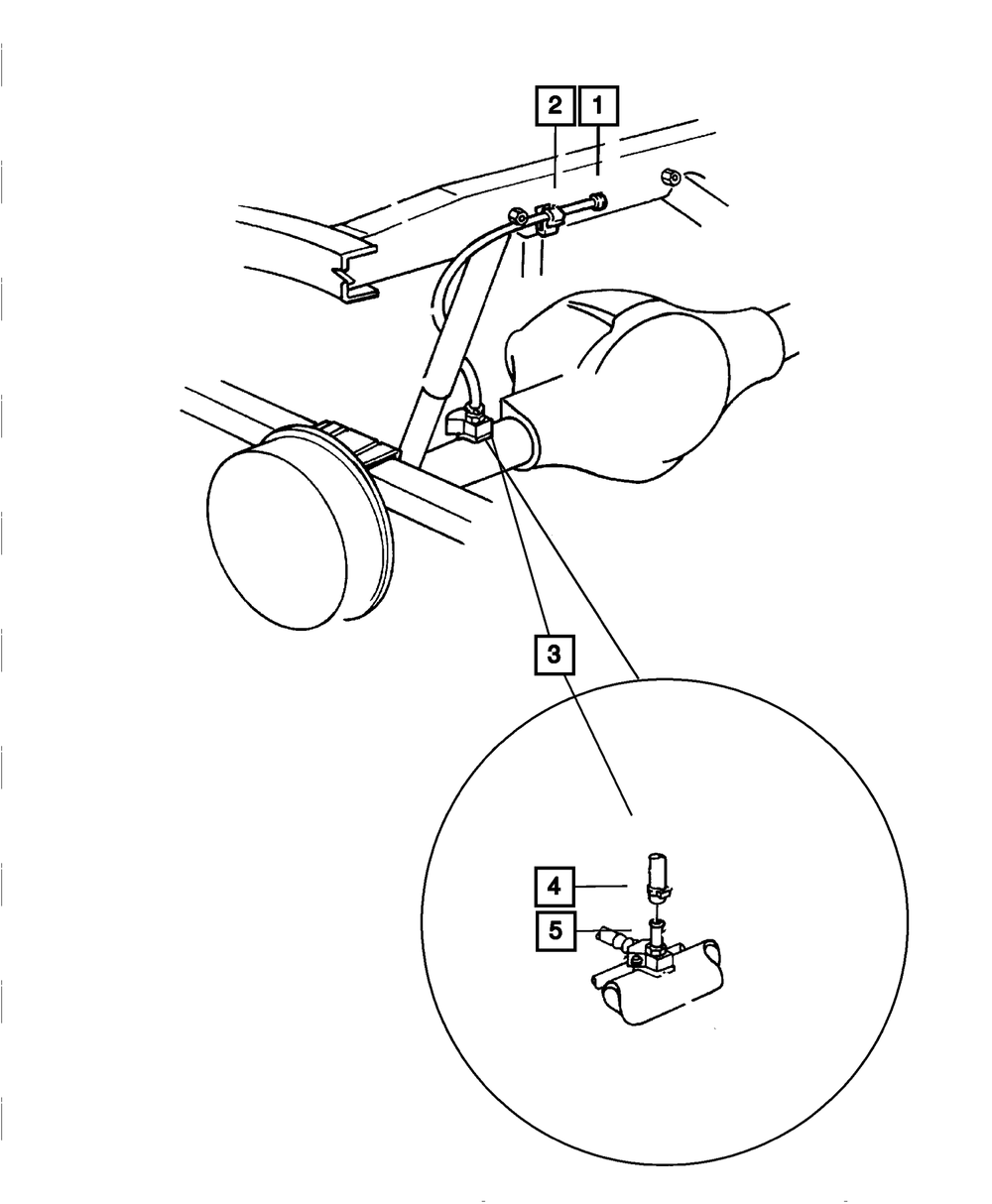 2
1
3
4
5