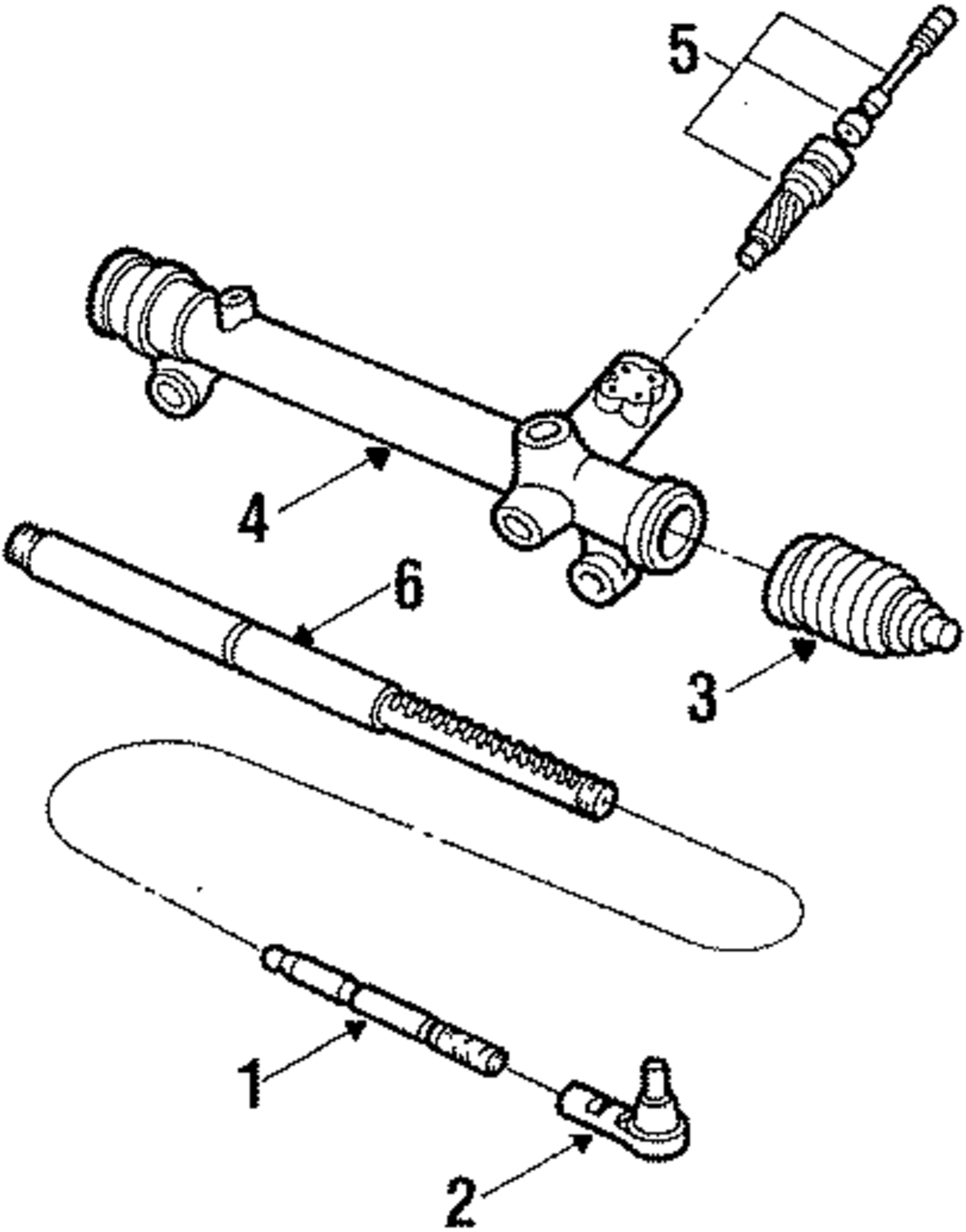 5

4

6

3

1

2