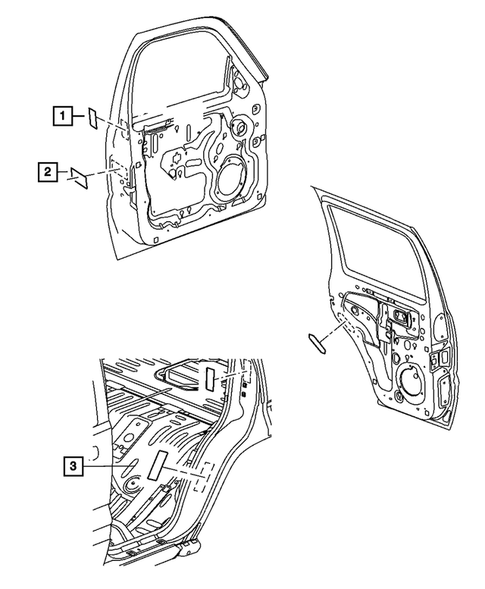 1
2
3