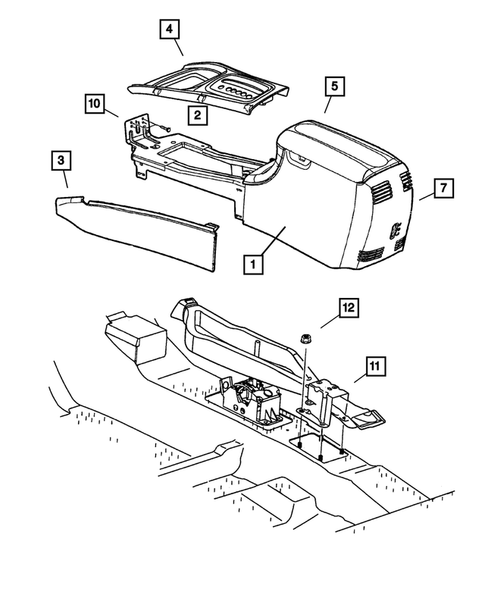 4
5
10
2
3
7
1
12
11