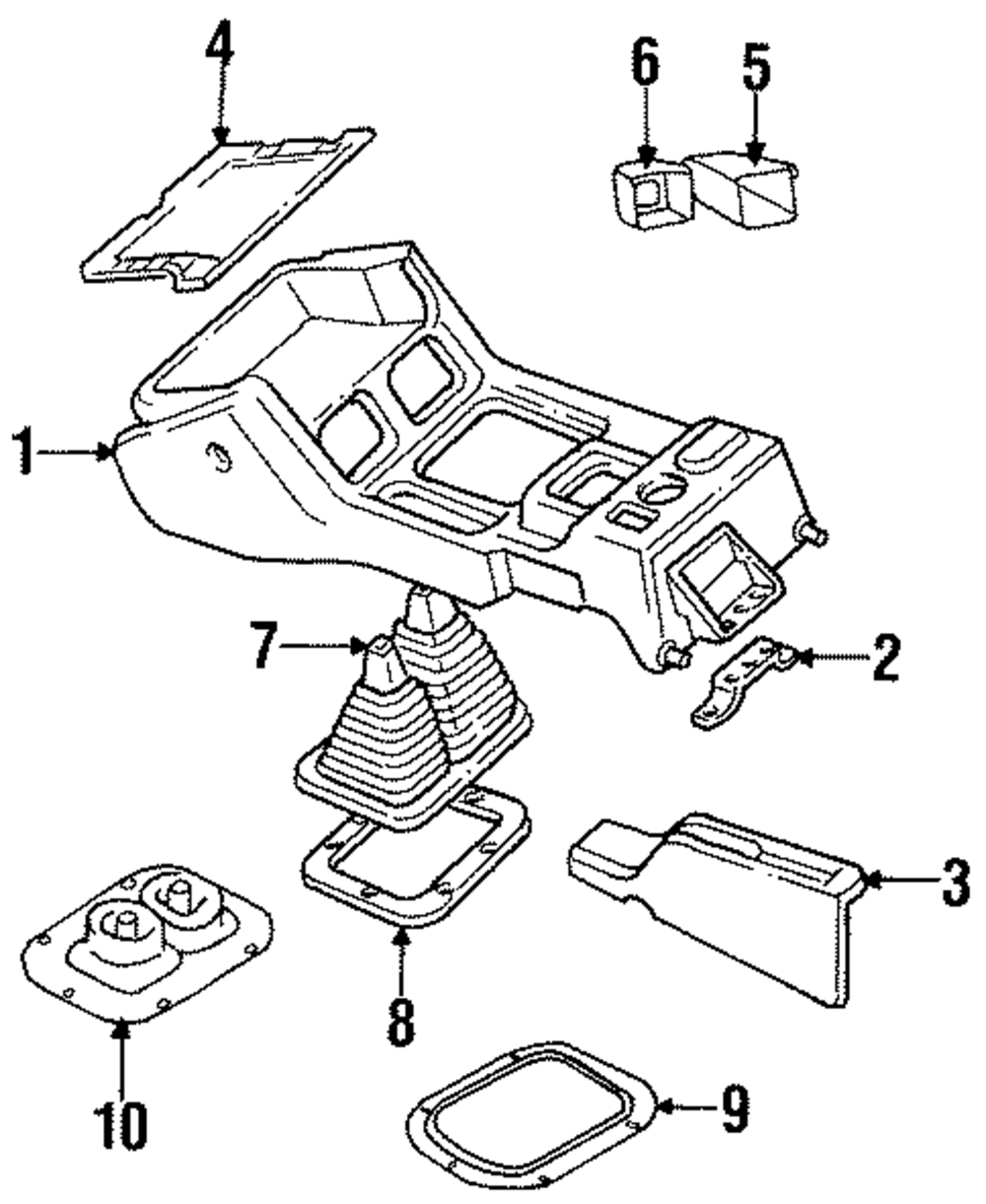 4
6
5
1
7
2
3
8
10
9