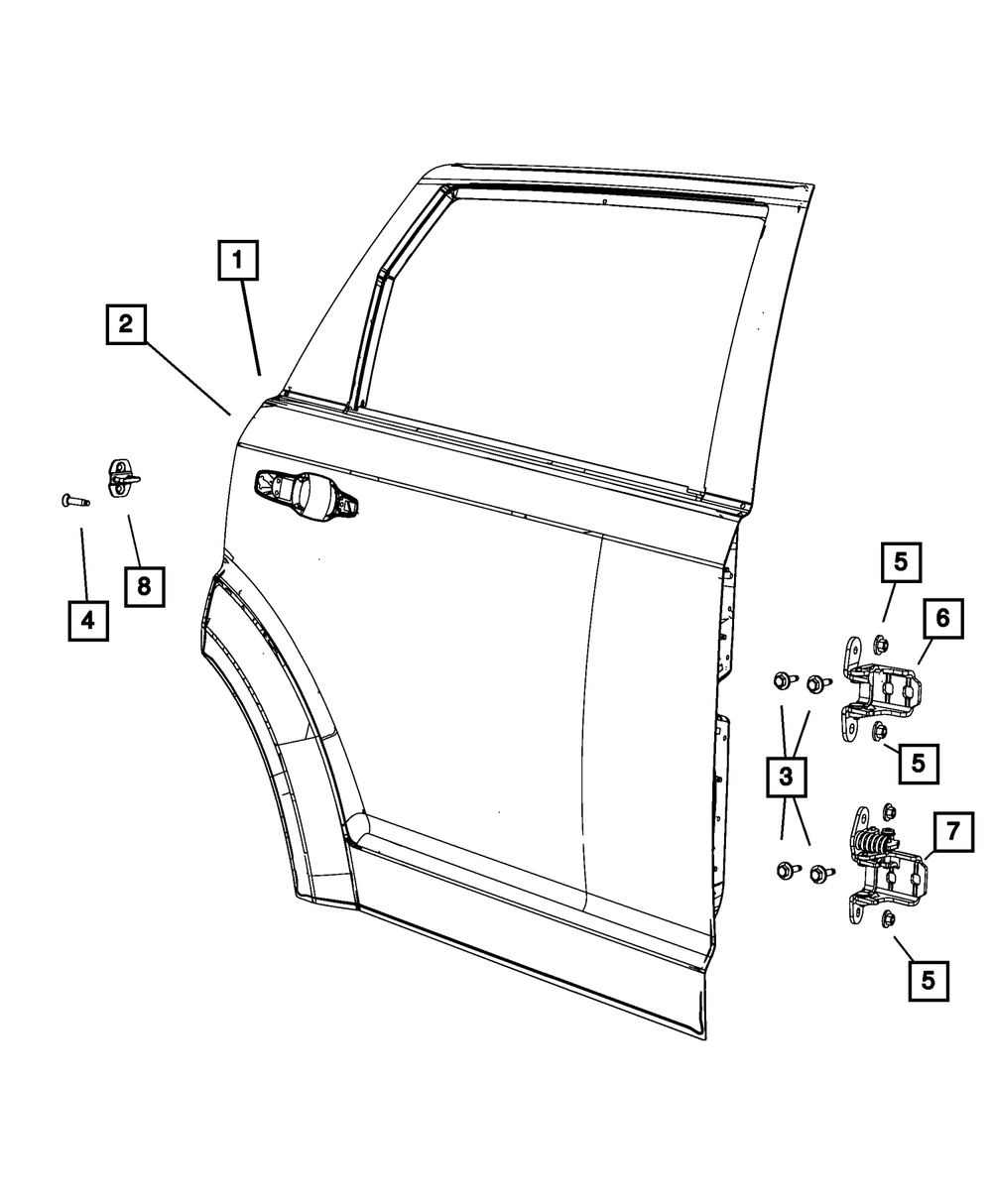 1
2
8
4
5
6
5
3
7
5