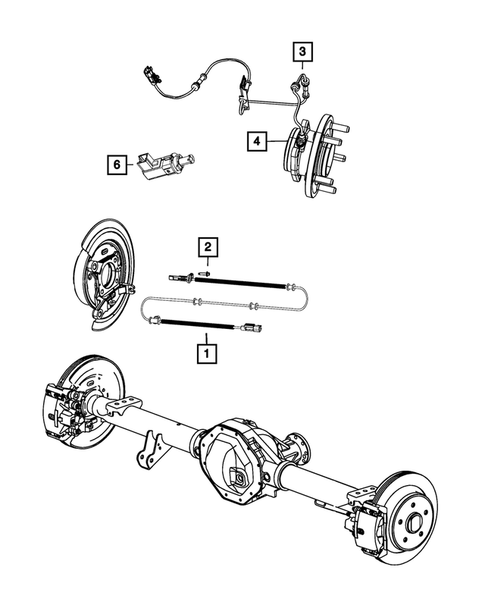 3

4

6

2

1