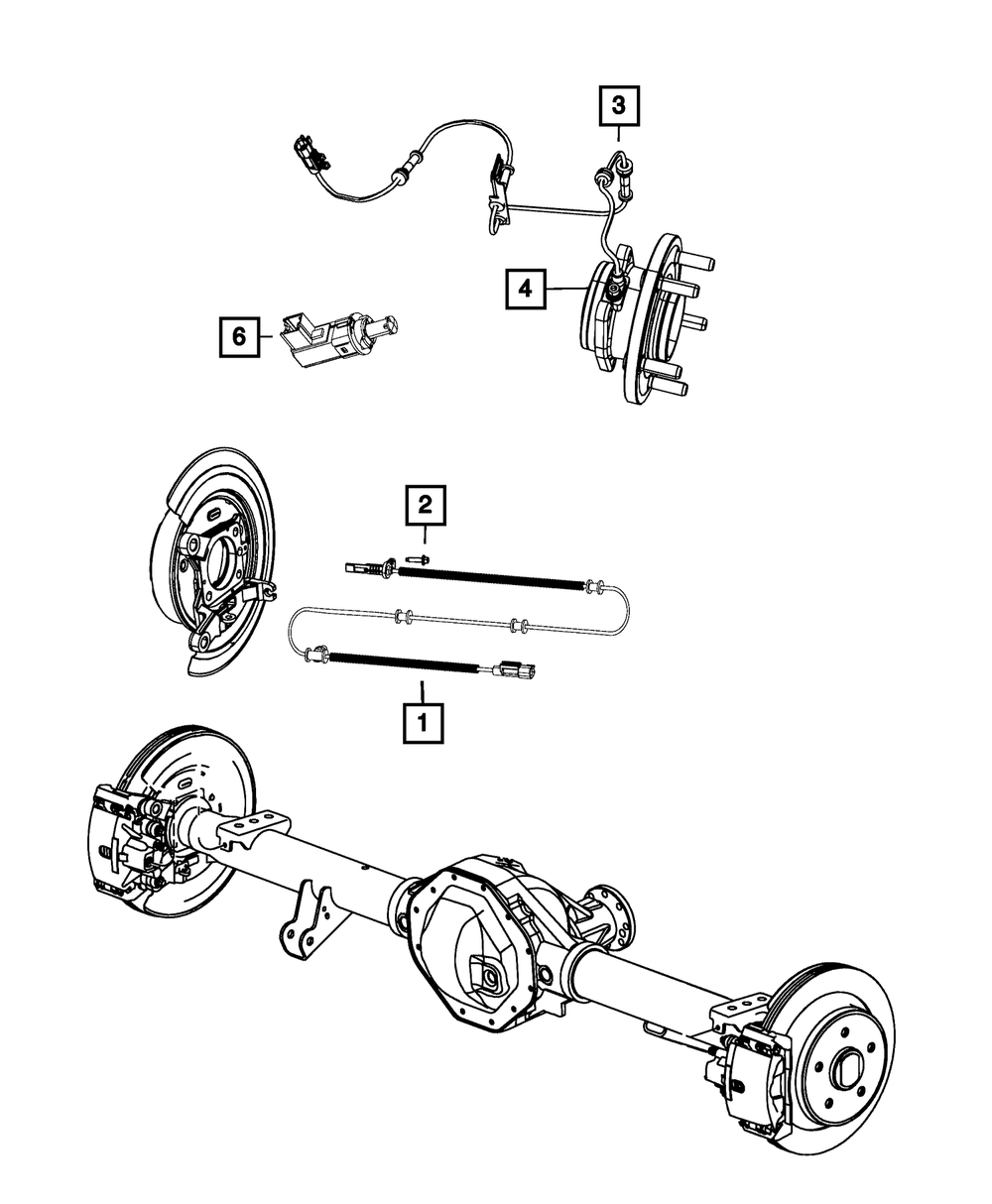 3
4
6
2
1