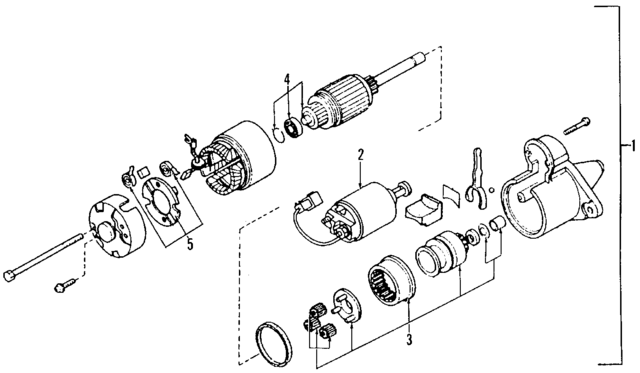 4
2
1
5
3